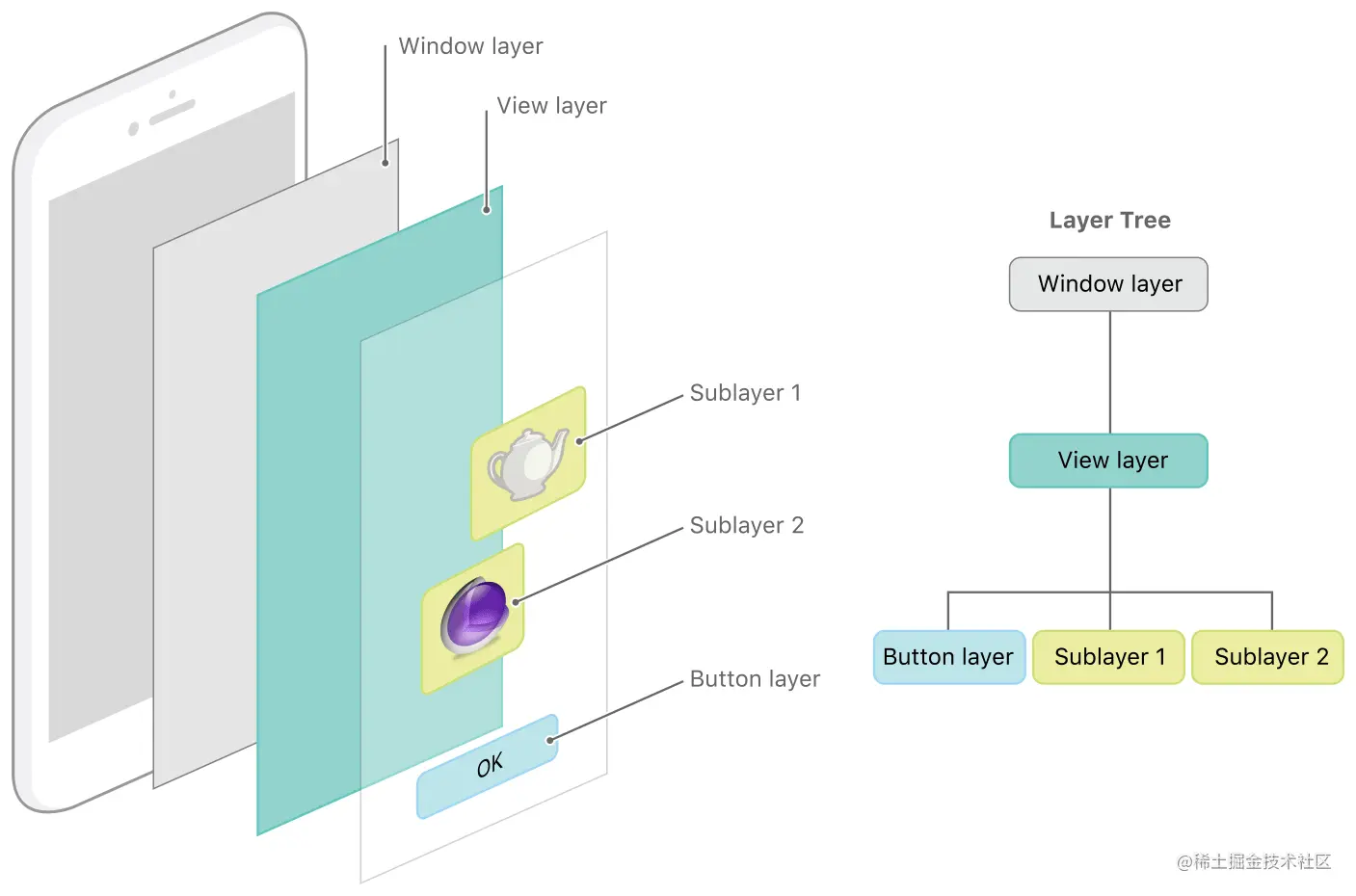 Window layer

View layer

Sublayer 1

Sublayer 2

Button layer

OK

Layer Tree

Window layer

View layer

Button layer

Sublayer 1

Sublayer 2

@稀土掘金技术社区