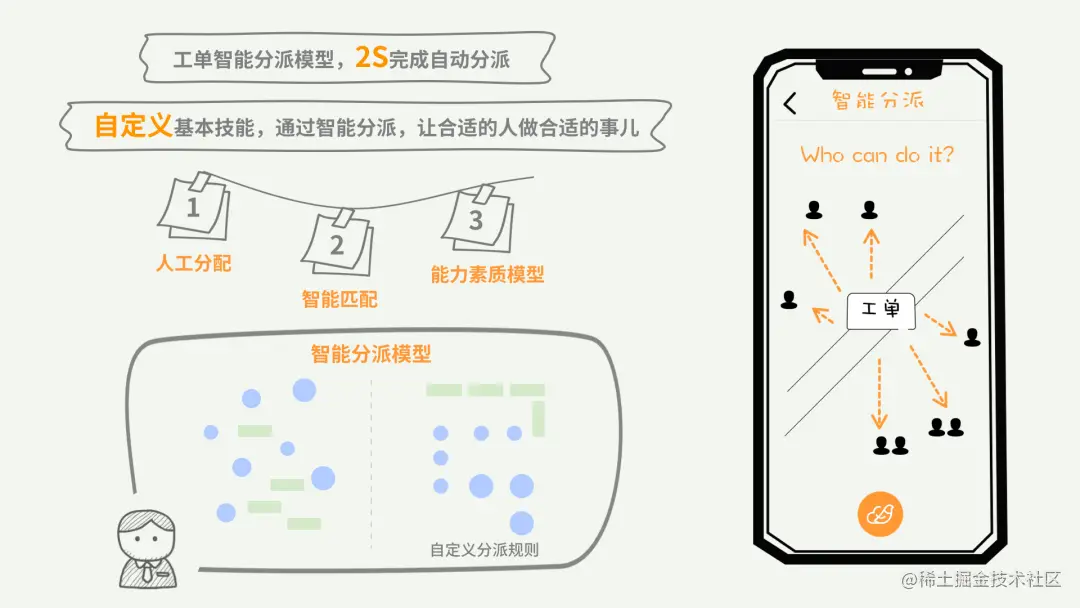 工单智能分派模型，2S完成自动分派

自定义基本技能，通过智能分派，让合适的人做合适的事儿

1
人工分配

2
智能匹配

3
能力素质模型

智能分派模型

自定义分派规则

智能分派

Who can do it?

工单

@稀土掘金技术社区