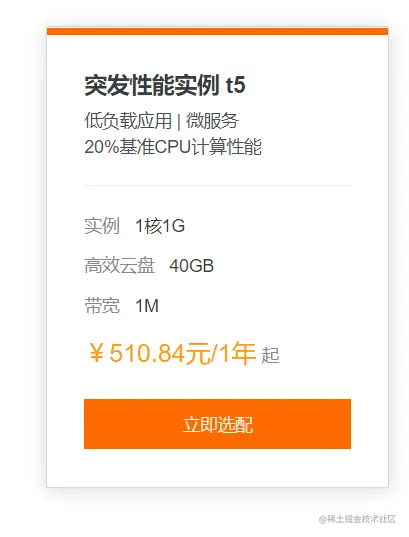 突发性能实例 t5

低负载应用 | 微服务
20%基准CPU计算性能

实例 1核1G

高效云盘 40GB

带宽 1M

￥510.84元/1年 起

立即选配

@稀土掘金技术社区