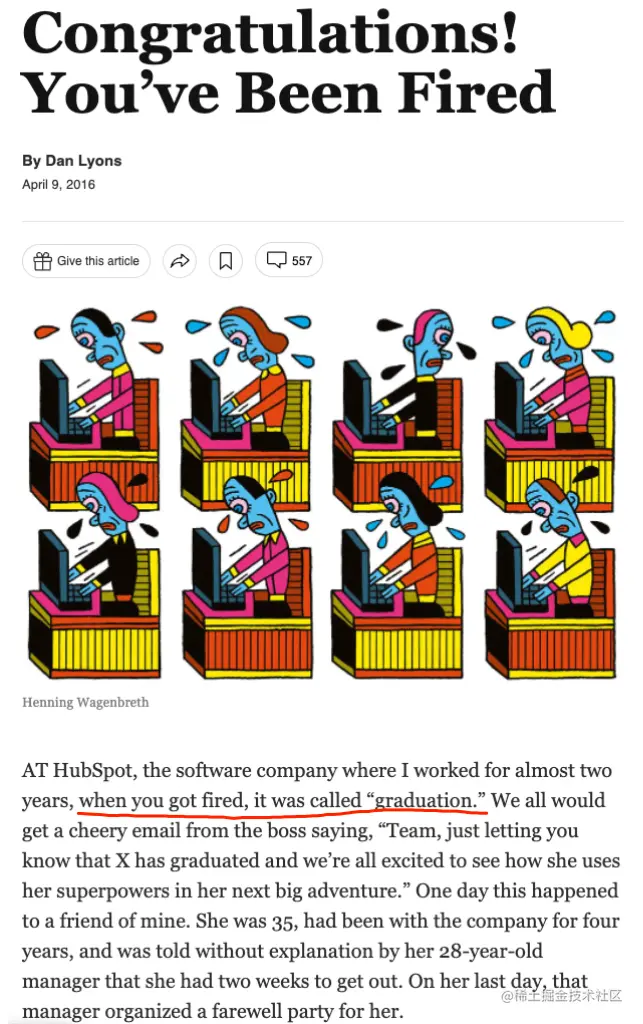 Congratulations! You've Been Fired

By Dan Lyons
April 9, 2016

Give this article

557

Henning Wagenbreth

AT HubSpot, the software company where I worked for almost two years, when you got fired, it was called "graduation." We all would get a cheery email from the boss saying, "Team, just letting you know that X has graduated and we're all excited to see how she uses her superpowers in her next big adventure." One day this happened to a friend of mine. She was 35, had been with the company for four years, and was told without explanation by her 28-year-old manager that she had two weeks to get out. On her last day, that manager organized a farewell party for her.

@稀土掘金技术社区