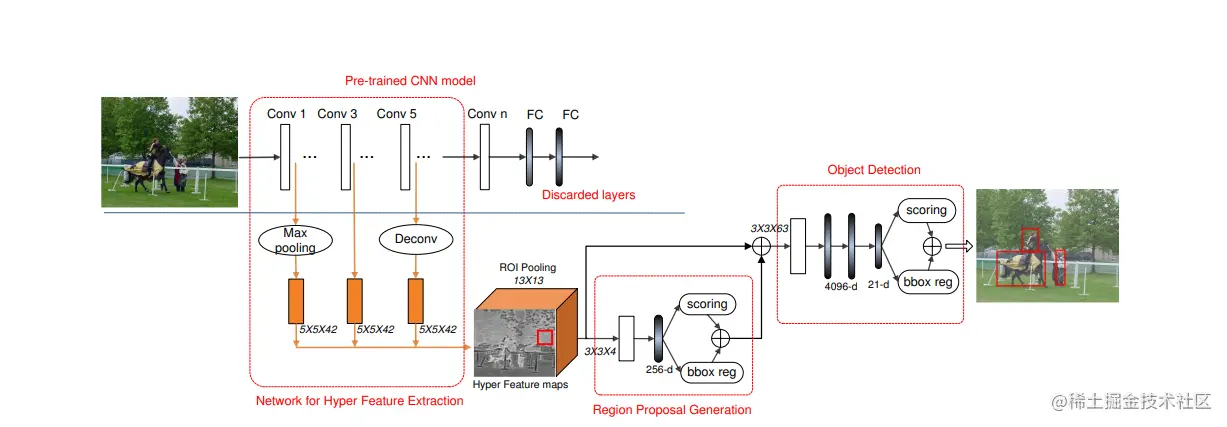 Pre-trained CNN model

Conv 1 Conv 3 Conv 5 Conv n FC FC

...

...

...

Discarded layers

Max pooling

Deconv

5X5X42 5X5X42 5X5X42

ROI Pooling
13X13

Hyper Feature maps

Network for Hyper Feature Extraction

3X3X4

256-d

scoring

bbox reg

Region Proposal Generation

3X3X63

Object Detection

4096-d

21-d

scoring

bbox reg

@稀土掘金技术社区