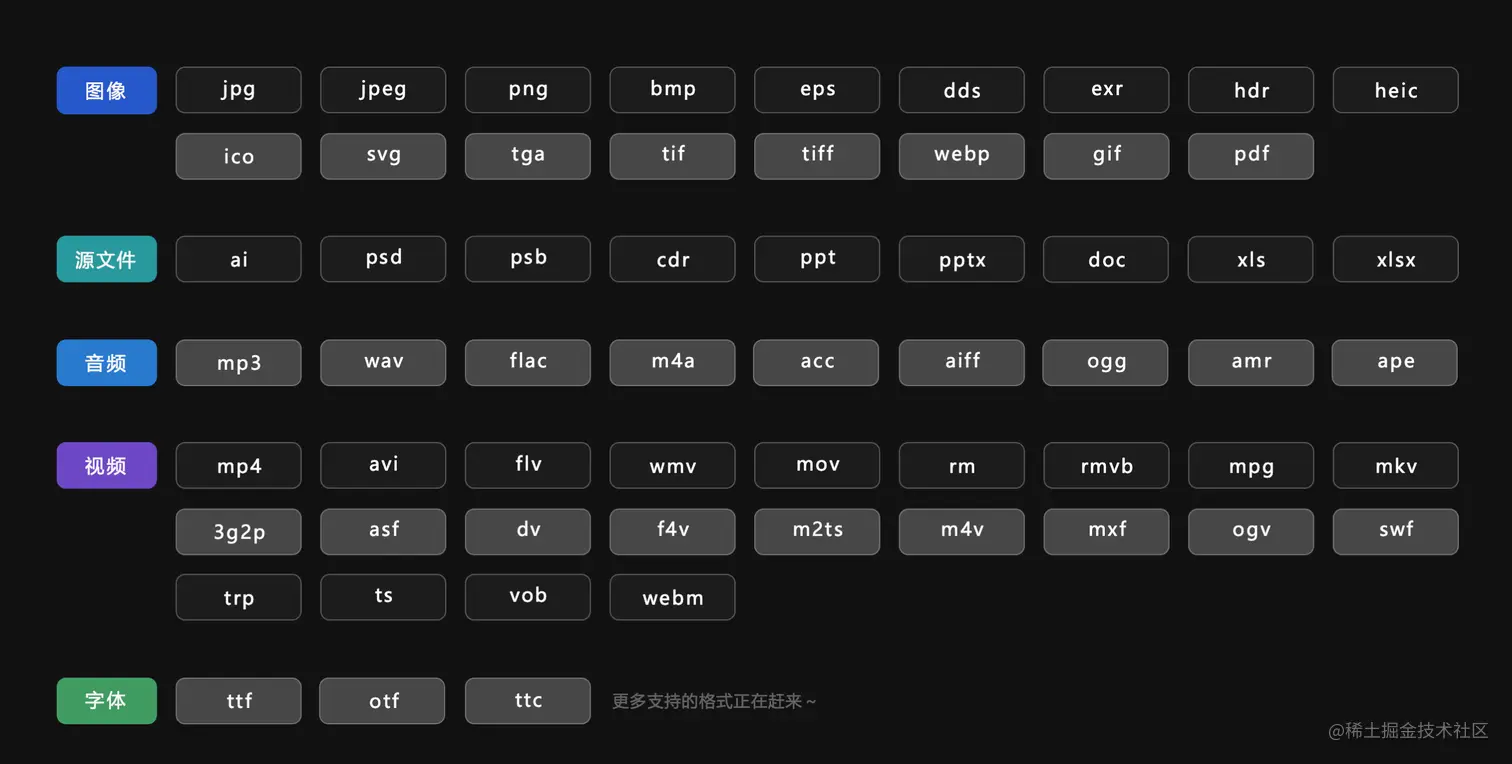 图像 jpg jpeg png bmp eps dds exr hdr heic
ico svg tga tif tiff webp gif pdf

源文件 ai psd psb cdr ppt pptx doc xls xlsx

音频 mp3 wav flac m4a acc aiff ogg amr ape

视频 mp4 avi flv wmv mov rm rmvb mpg mkv
3g2p asf dv f4v m2ts m4v mxf ogv swf
trp ts vob webm

字体 ttf otf ttc 更多支持的格式正在赶来～

@稀土掘金技术社区