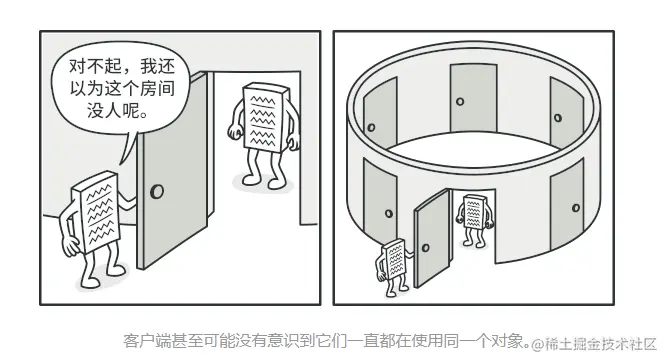 对不起，我还以为这个房间没人呢。

客户端甚至可能没有意识到它们一直都在使用同一个对象。@稀土掘金技术社区