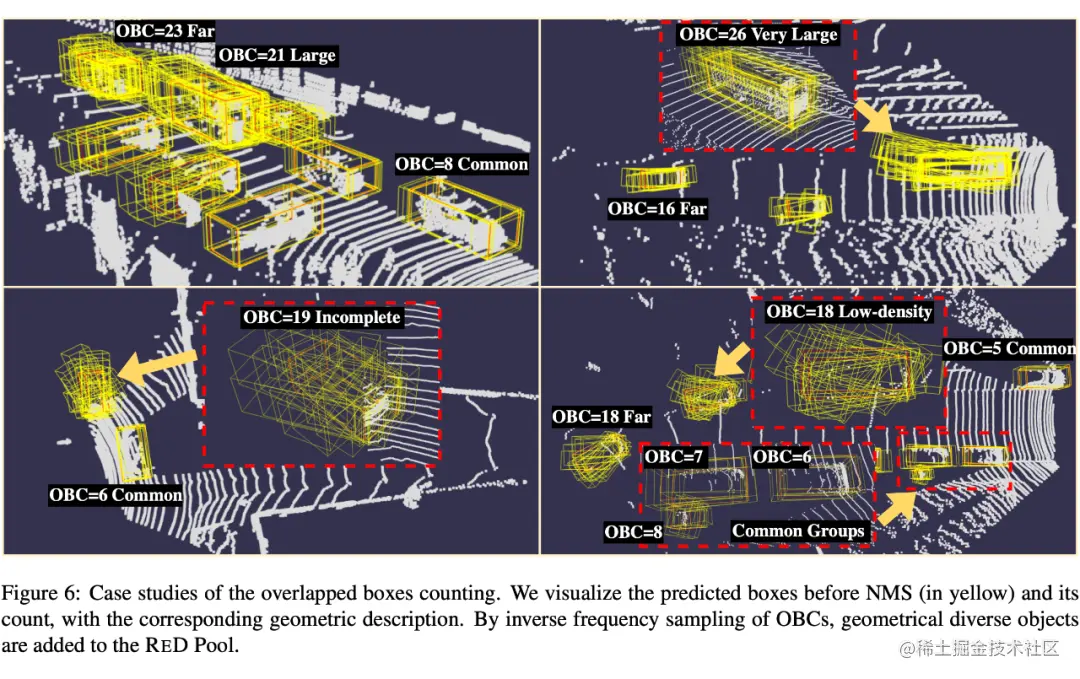 OBC=23 Far
OBC=21 Large
OBC=8 Common

OBC=26 Very Large
OBC=16 Far

OBC=19 Incomplete
OBC=6 Common

OBC=18 Low-density
OBC=5 Common
OBC=18 Far
OBC=7
OBC=6
OBC=8
Common Groups

Figure 6: Case studies of the overlapped boxes counting. We visualize the predicted boxes before NMS (in yellow) and its count, with the corresponding geometric description. By inverse frequency sampling of OBCs, geometrical diverse objects are added to the RED Pool.

@稀土掘金技术社区