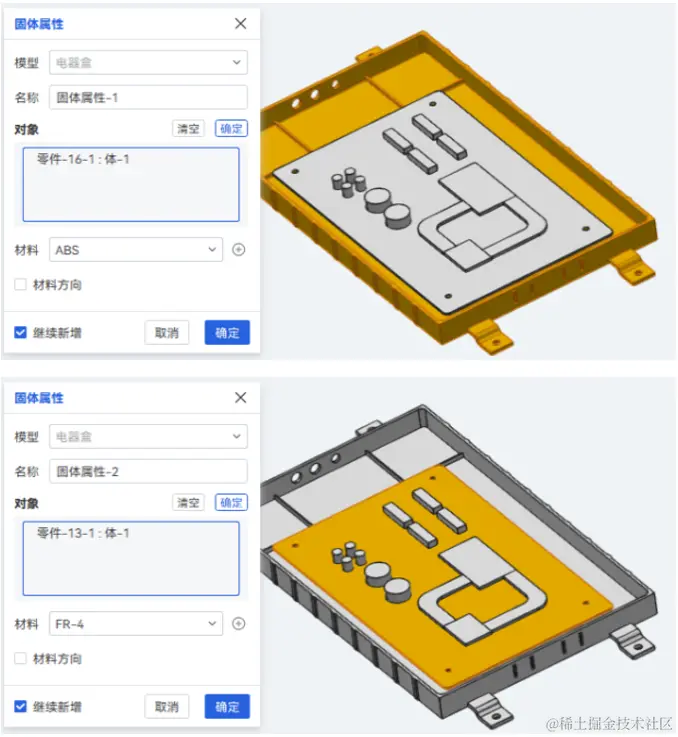 固体属性

模型 电器盒

名称 固体属性-1

对象 清空 确定

零件-16-1 : 体-1

材料 ABS

材料方向

继续新增 取消 确定

固体属性

模型 电器盒

名称 固体属性-2

对象 清空 确定

零件-13-1 : 体-1

材料 FR-4

材料方向

继续新增 取消 确定

@稀土掘金技术社区