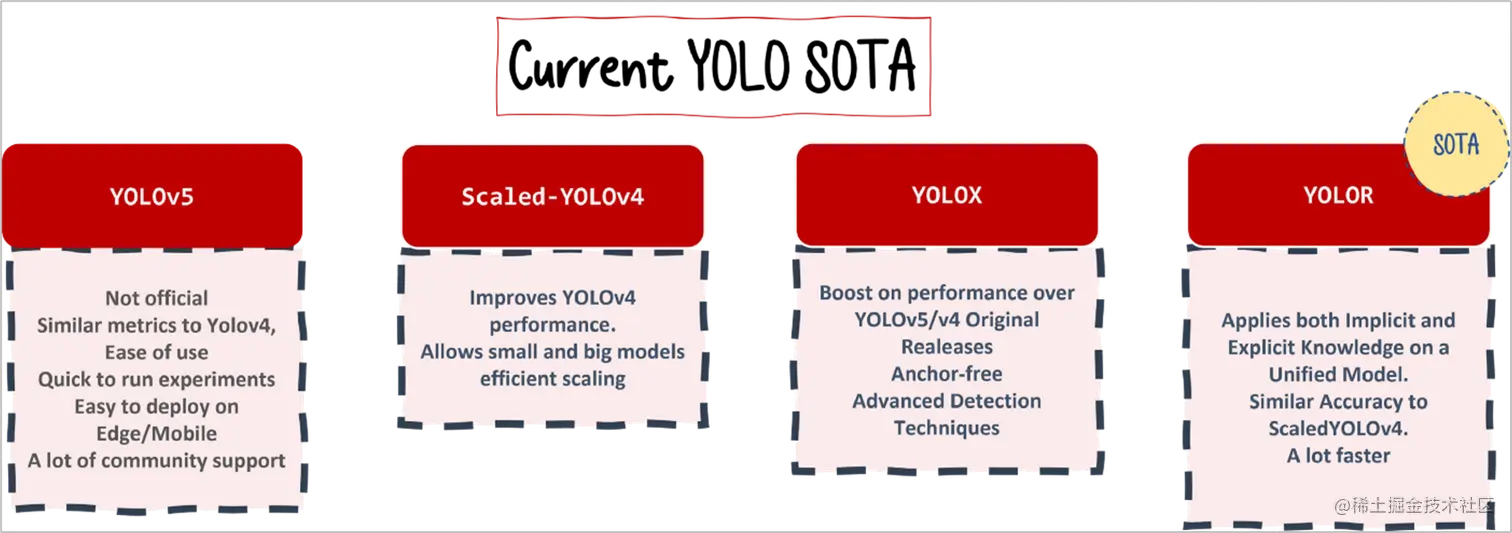 Current YOLO SOTA

YOLOv5

Not official
Similar metrics to Yolov4,
Ease of use
Quick to run experiments
Easy to deploy on
Edge/Mobile
A lot of community support

Scaled-YOLOv4

Improves YOLOv4
performance.
Allows small and big models
efficient scaling

YOLOX

Boost on performance over
YOLOv5/v4 Original
Realeases
Anchor-free
Advanced Detection
Techniques

SOTA

YOLOR

Applies both Implicit and
Explicit Knowledge on a
Unified Model.
Similar Accuracy to
ScaledYOLOv4.
A lot faster

@稀土掘金技术社区