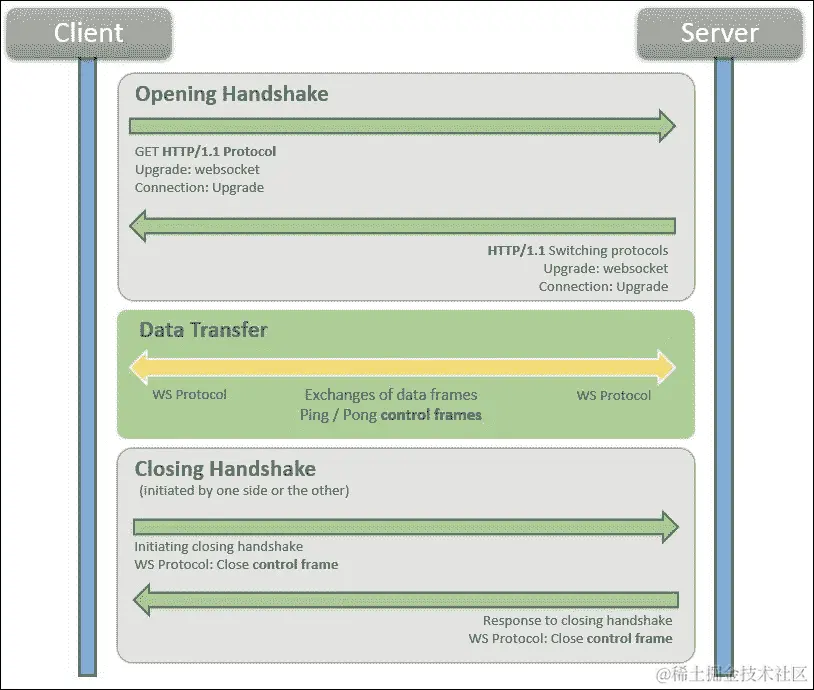 Client

Server

Opening Handshake

GET HTTP/1.1 Protocol
Upgrade: websocket
Connection: Upgrade

HTTP/1.1 Switching protocols
Upgrade: websocket
Connection: Upgrade

Data Transfer

WS Protocol

Exchanges of data frames
Ping / Pong control frames

WS Protocol

Closing Handshake
(initiated by one side or the other)

Initiating closing handshake
WS Protocol: Close control frame

Response to closing handshake
WS Protocol: Close control frame

@稀土掘金技术社区