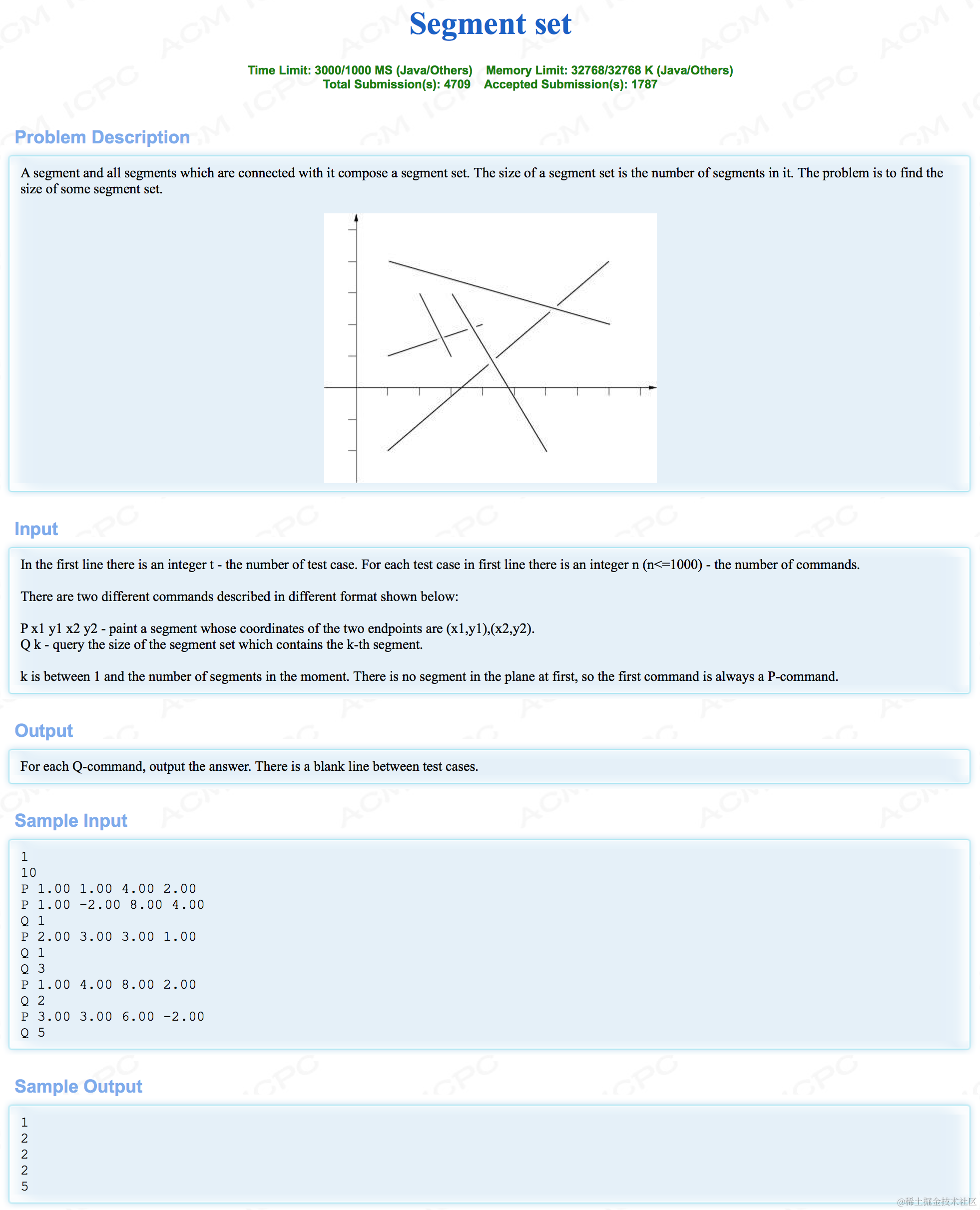 Segment set

Time Limit: 3000/1000 MS (Java/Others) Memory Limit: 32768/32768 K (Java/Others)
Total Submission(s): 4709 Accepted Submission(s): 1787

Problem Description

A segment and all segments which are connected with it compose a segment set. The size of a segment set is the number of segments in it. The problem is to find the size of some segment set.

Input

In the first line there is an integer t - the number of test case. For each test case in first line there is an integer n (n<=1000) - the number of commands.

There are two different commands described in different format shown below:

P x1 y1 x2 y2 - paint a segment whose coordinates of the two endpoints are (x1,y1),(x2,y2).
Q k - query the size of the segment set which contains the k-th segment.

k is between 1 and the number of segments in the moment. There is no segment in the plane at first, so the first command is always a P-command.

Output

For each Q-command, output the answer. There is a blank line between test cases.

Sample Input

1
10
P 1.00 1.00 4.00 2.00
P 1.00 -2.00 8.00 4.00
Q 1
P 2.00 3.00 3.00 1.00
Q 1
Q 3
P 1.00 4.00 8.00 2.00
Q 2
P 3.00 3.00 6.00 -2.00
Q 5

Sample Output

1
2
2
2
5

@稀土掘金技术社区