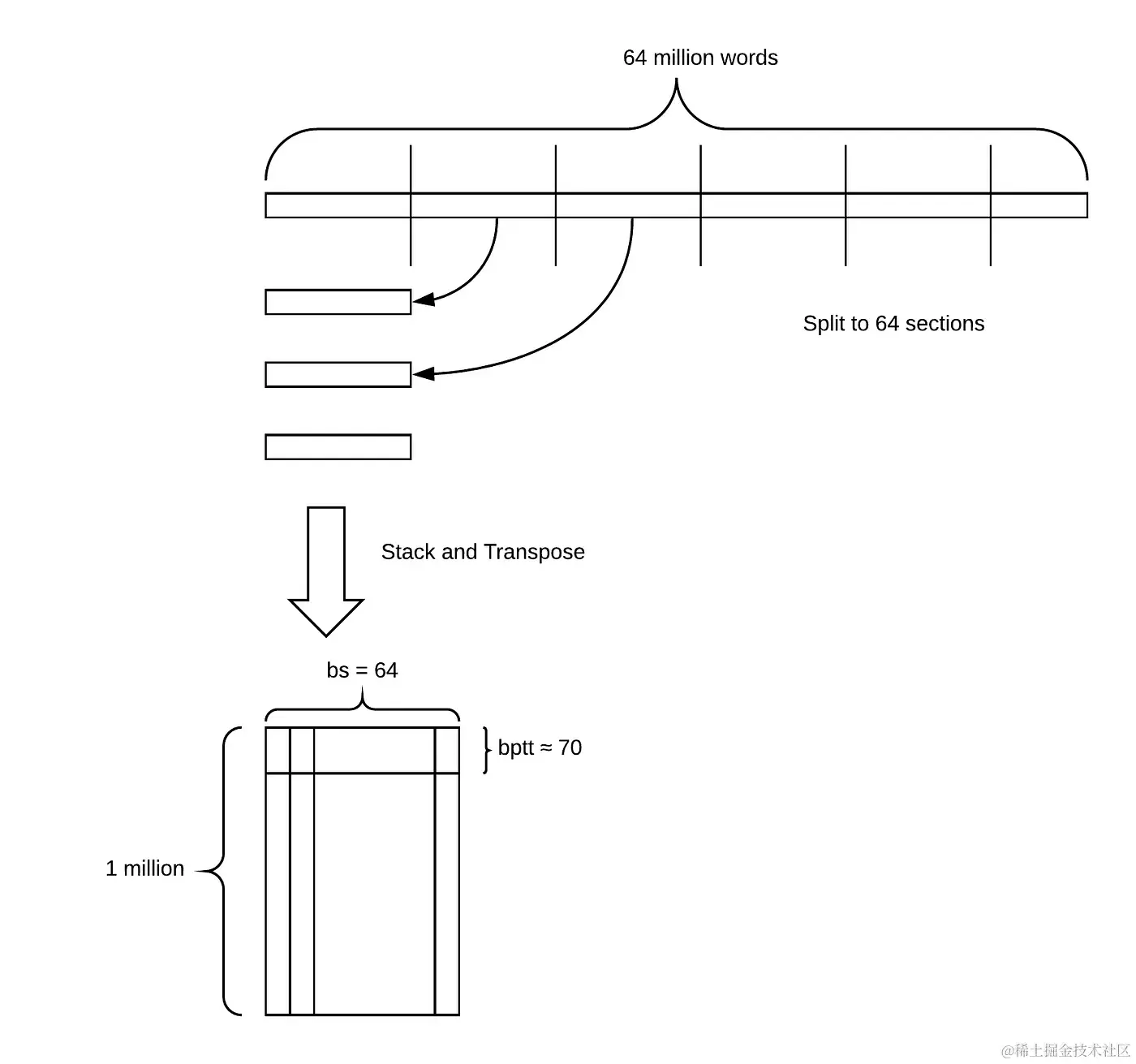 64 million words

Split to 64 sections

Stack and Transpose

bs = 64

bptt ≈ 70

1 million

@稀土掘金技术社区