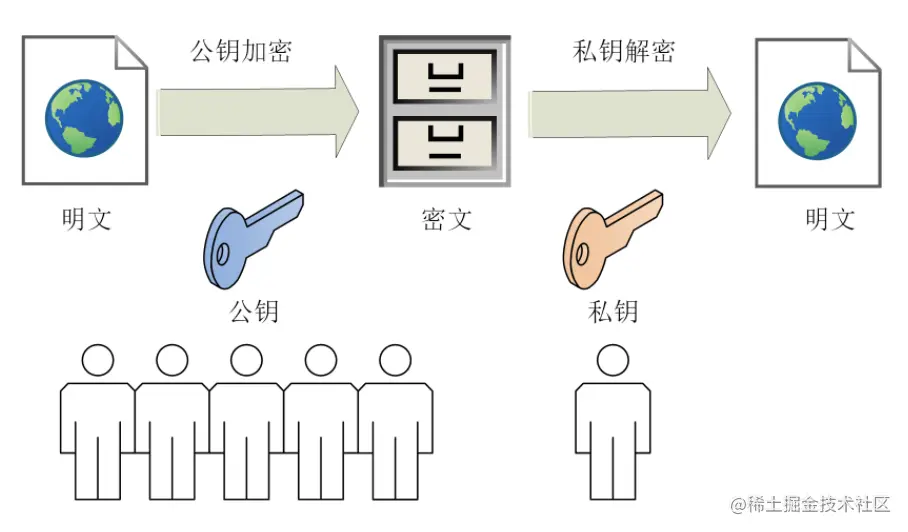 公钥加密

私钥解密

明文

密文

明文

公钥

私钥

@稀土掘金技术社区