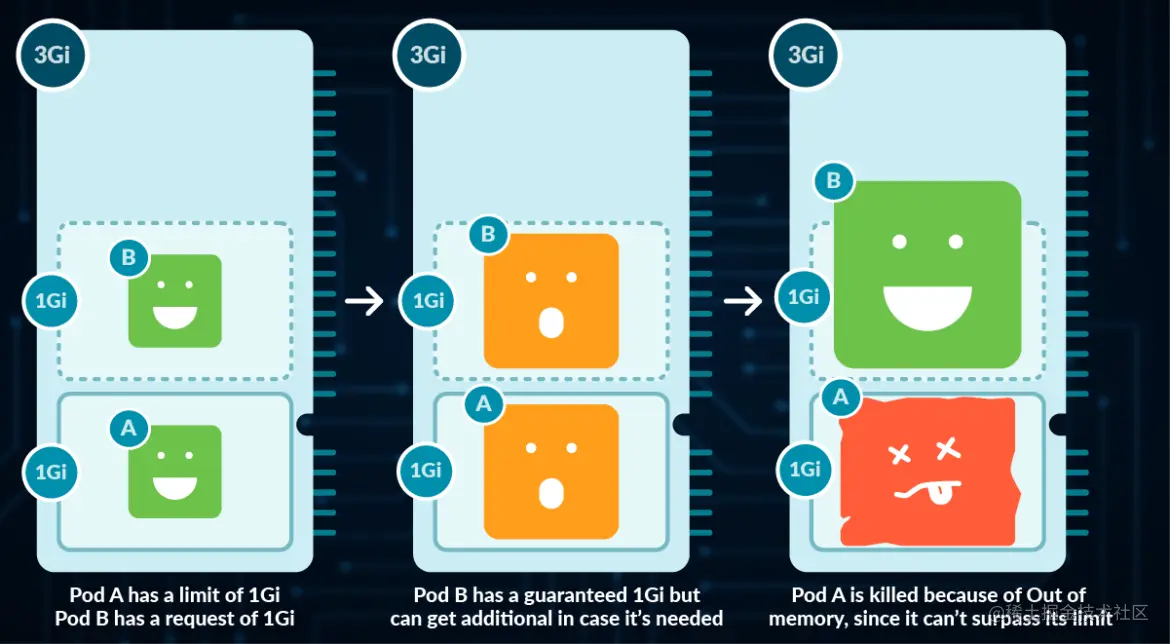 3Gi

B

1Gi

A

1Gi

Pod A has a limit of 1Gi
Pod B has a request of 1Gi

3Gi

B

1Gi

A

1Gi

Pod B has a guaranteed 1Gi but can get additional in case it's needed

3Gi

B

1Gi

A

1Gi

Pod A is killed because of Out of memory, since it can't surpass its limit

@稀土掘金技术社区