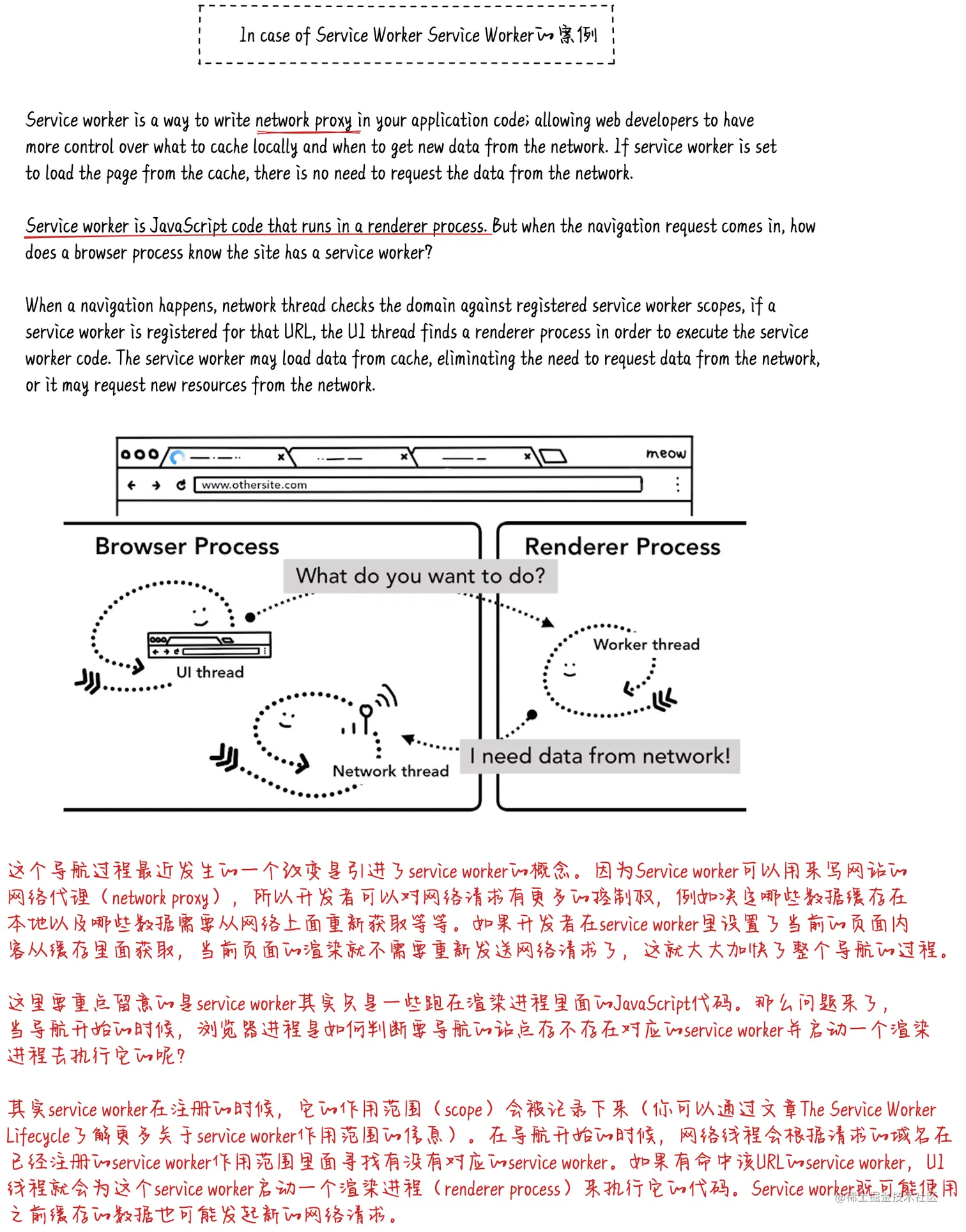 In case of Service Worker Service Worker的案例

Service worker is a way to write network proxy in your application code; allowing web developers to have more control over what to cache locally and when to get new data from the network. If service worker is set to load the page from the cache, there is no need to request the data from the network.

Service worker is JavaScript code that runs in a renderer process. But when the navigation request comes in, how does a browser process know the site has a service worker?

When a navigation happens, network thread checks the domain against registered service worker scopes, if a service worker is registered for that URL, the UI thread finds a renderer process in order to execute the service worker code. The service worker may load data from cache, eliminating the need to request data from the network, or it may request new resources from the network.

meow
www.othersite.com
Browser Process
Renderer Process
What do you want to do?
UI thread
Worker thread
Network thread
I need data from network!

这个导航过程最近发生的一个改变是引进了service worker的概念。因为Service worker可以用来写网站的网络代理（network proxy），所以开发者可以对网络请求有更多的控制权，例如决定哪些数据缓存在本地以及哪些数据需要从网络上面重新获取等等。如果开发者在service worker里设置了当前的页面内容从缓存里面获取，当前页面的渲染就不需要重新发送网络请求了，这就大大加快了整个导航的过程。

这里要重点留意的是service worker其实只是一些跑在渲染进程里面的JavaScript代码。那么问题来了，当导航开始的时候，浏览器进程是如何判断要导航的站点存不存在对应的service worker并启动一个渲染进程去执行它的呢？

其实service worker在注册的时候，它的作用范围（scope）会被记录下来（你可以通过文章The Service Worker Lifecycle了解更多关于service worker作用范围的信息）。在导航开始的时候，网络线程会根据请求的域名在已经注册的service worker作用范围里面寻找有没有对应的service worker。如果有命中该URL的service worker，UI线程就会为这个service worker启动一个渲染进程（renderer process）来执行它的代码。Service worker既可能使用之前缓存的数据也可能发起新的网络请求。

@稀土掘金技术社区