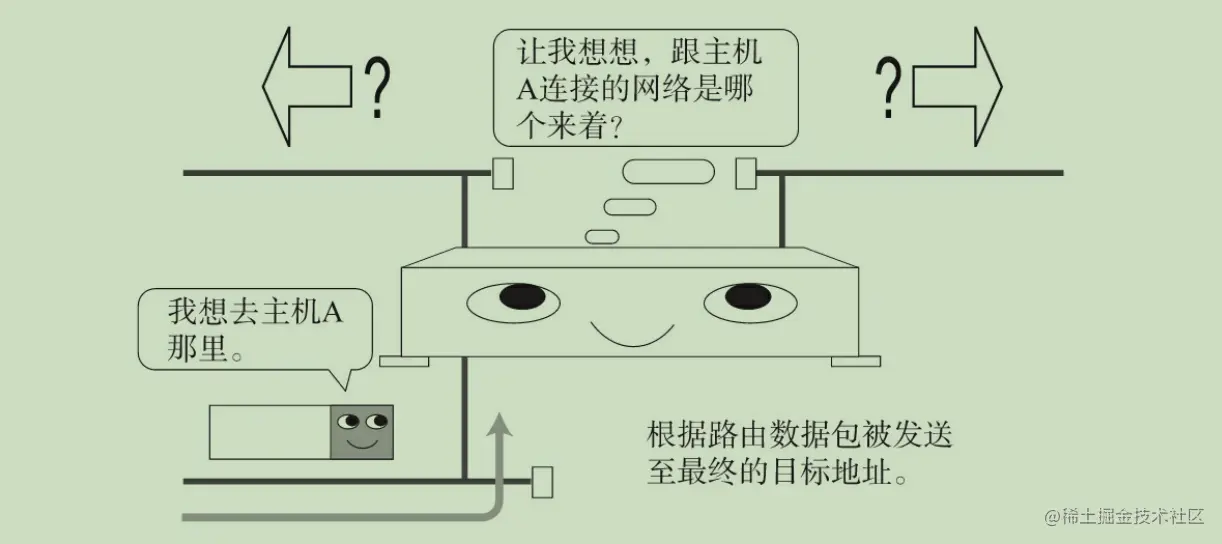 ？

让我想想，跟主机A连接的网络是哪个来着？

？

我想去主机A那里。

根据路由数据包被发送至最终的目标地址。

@稀土掘金技术社区