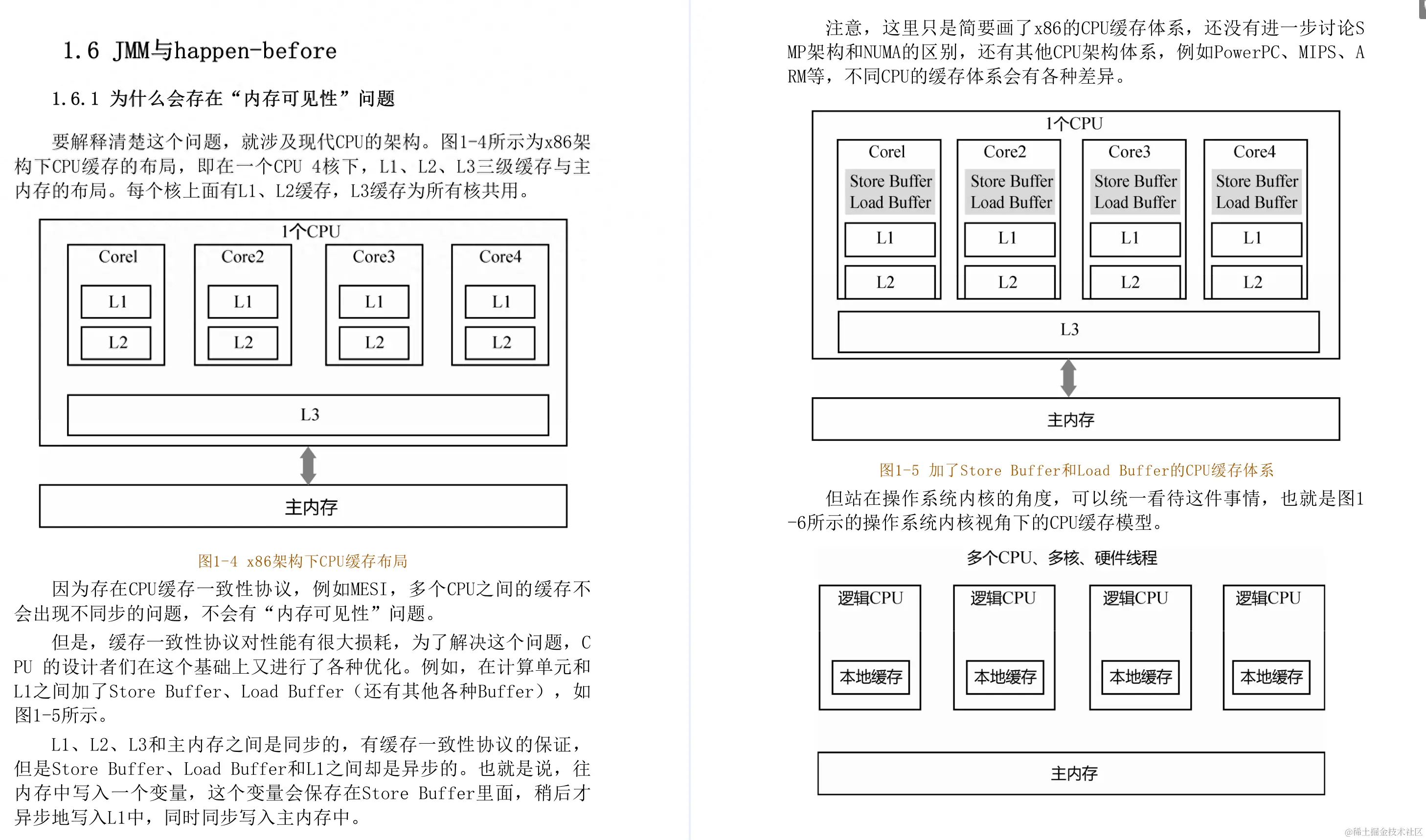 1.6 JMM与happen-before

1.6.1 为什么会存在“内存可见性”问题

要解释清楚这个问题，就涉及现代CPU的架构。图1-4所示为x86架构下CPU缓存的布局，即在一个CPU 4核下，L1、L2、L3三级缓存与主内存的布局。每个核上面有L1、L2缓存，L3缓存为所有核共用。

1个CPU
Core1
L1
L2
Core2
L1
L2
Core3
L1
L2
Core4
L1
L2
L3
主内存

图1-4 x86架构下CPU缓存布局

因为存在CPU缓存一致性协议，例如MESI，多个CPU之间的缓存不会出现不同步的问题，不会有“内存可见性”问题。

但是，缓存一致性协议对性能有很大损耗，为了解决这个问题，CPU 的设计者们在这个基础上又进行了各种优化。例如，在计算单元和L1之间加了Store Buffer、Load Buffer（还有其他各种Buffer），如图1-5所示。

L1、L2、L3和主内存之间是同步的，有缓存一致性协议的保证，但是Store Buffer、Load Buffer和L1之间却是异步的。也就是说，往内存中写入一个变量，这个变量会保存在Store Buffer里面，稍后才异步地写入L1中，同时同步写入主内存中。

注意，这里只是简要画了x86的CPU缓存体系，还没有进一步讨论SMP架构和NUMA的区别，还有其他CPU架构体系，例如PowerPC、MIPS、ARM等，不同CPU的缓存体系会有各种差异。

1个CPU
Core1
Store Buffer
Load Buffer
L1
L2
Core2
Store Buffer
Load Buffer
L1
L2
Core3
Store Buffer
Load Buffer
L1
L2
Core4
Store Buffer
Load Buffer
L1
L2
L3
主内存

图1-5 加了Store Buffer和Load Buffer的CPU缓存体系

但站在操作系统内核的角度，可以统一看待这件事情，也就是图1-6所示的操作系统内核视角下的CPU缓存模型。

多个CPU、多核、硬件线程
逻辑CPU
本地缓存
逻辑CPU
本地缓存
逻辑CPU
本地缓存
逻辑CPU
本地缓存
主内存

@稀土掘金技术社区