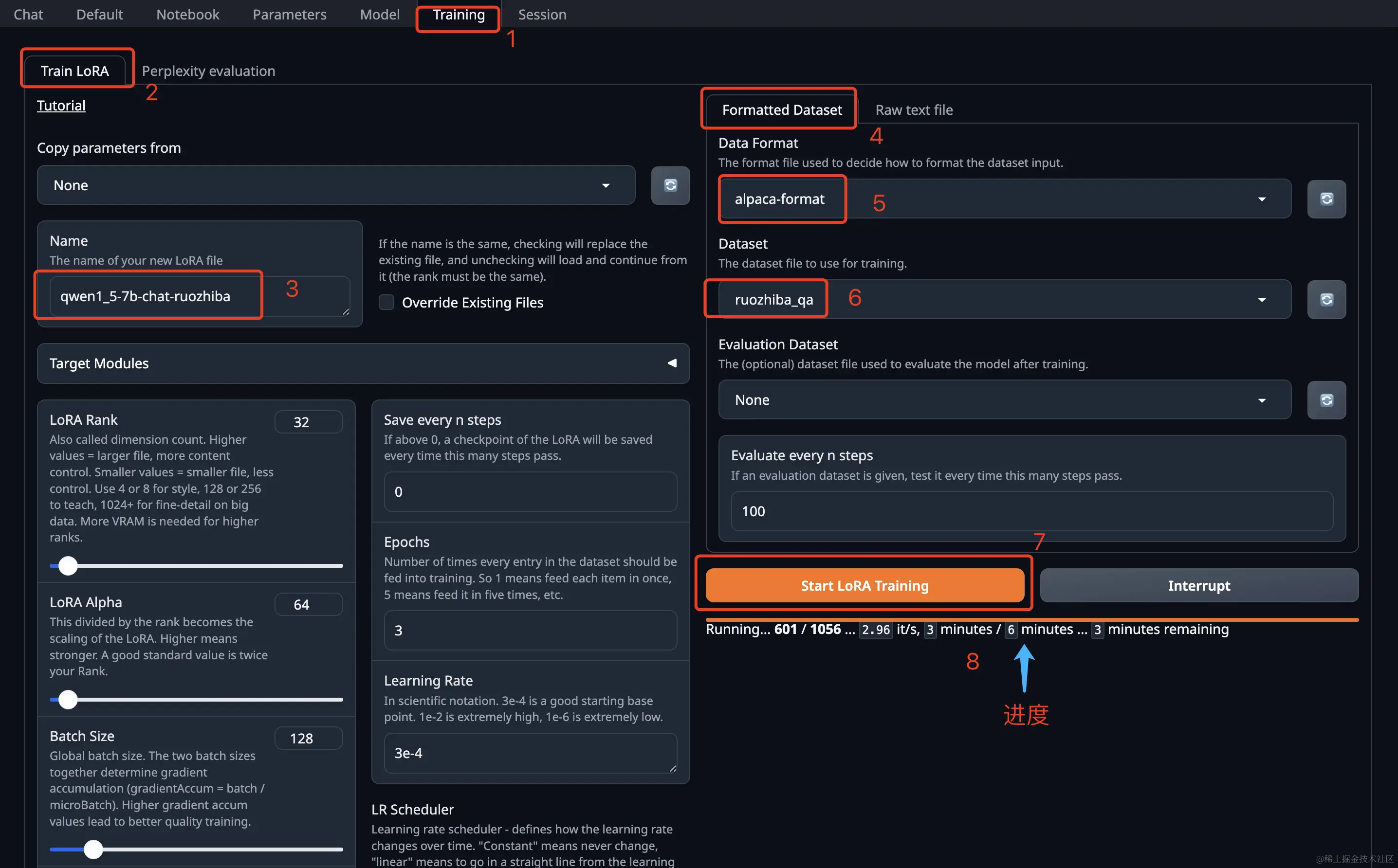 Chat Default Notebook Parameters Model Training Session
1

Train LoRA Perplexity evaluation
2

Tutorial

Copy parameters from

None

Name
The name of your new LoRA file

qwen1_5-7b-chat-ruozhiba
3

If the name is the same, checking will replace the existing file, and unchecking will load and continue from it (the rank must be the same).

Override Existing Files

Target Modules

LoRA Rank
32
Also called dimension count. Higher values = larger file, more content control. Smaller values = smaller file, less control. Use 4 or 8 for style, 128 or 256 to teach, 1024+ for fine-detail on big data. More VRAM is needed for higher ranks.

LoRA Alpha
64
This divided by the rank becomes the scaling of the LoRA. Higher means stronger. A good standard value is twice your Rank.

Batch Size
128
Global batch size. The two batch sizes together determine gradient accumulation (gradientAccum = batch / microBatch). Higher gradient accum values lead to better quality training.

Save every n steps
If above 0, a checkpoint of the LoRA will be saved every time this many steps pass.

0

Epochs
Number of times every entry in the dataset should be fed into training. So 1 means feed each item in once, 5 means feed it in five times, etc.

3

Learning Rate
In scientific notation. 3e-4 is a good starting base point. 1e-2 is extremely high, 1e-6 is extremely low.

3e-4

LR Scheduler
Learning rate scheduler - defines how the learning rate changes over time. "Constant" means never change, "linear" means to go in a straight line from the learning

Formatted Dataset Raw text file
4

Data Format
The format file used to decide how to format the dataset input.

alpaca-format
5

Dataset
The dataset file to use for training.

ruozhiba_qa
6

Evaluation Dataset
The (optional) dataset file used to evaluate the model after training.

None

Evaluate every n steps
If an evaluation dataset is given, test it every time this many steps pass.

100

7

Start LoRA Training
Interrupt

Running... 601 / 1056 ... 2.96 it/s, 3 minutes / 6 minutes ... 3 minutes remaining

8

进度

@稀土掘金技术社区