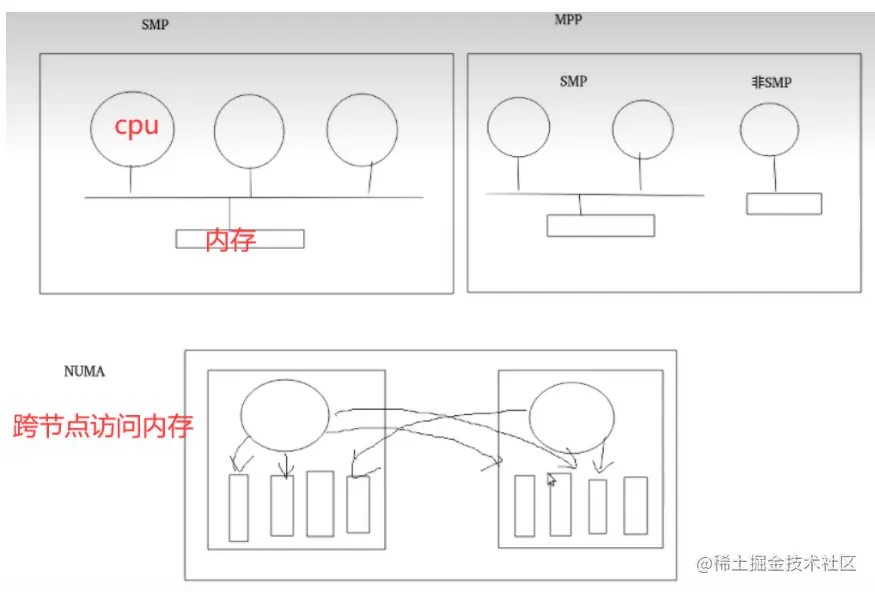 SMP

cpu

内存

MPP

SMP

非SMP

NUMA

跨节点访问内存

@稀土掘金技术社区