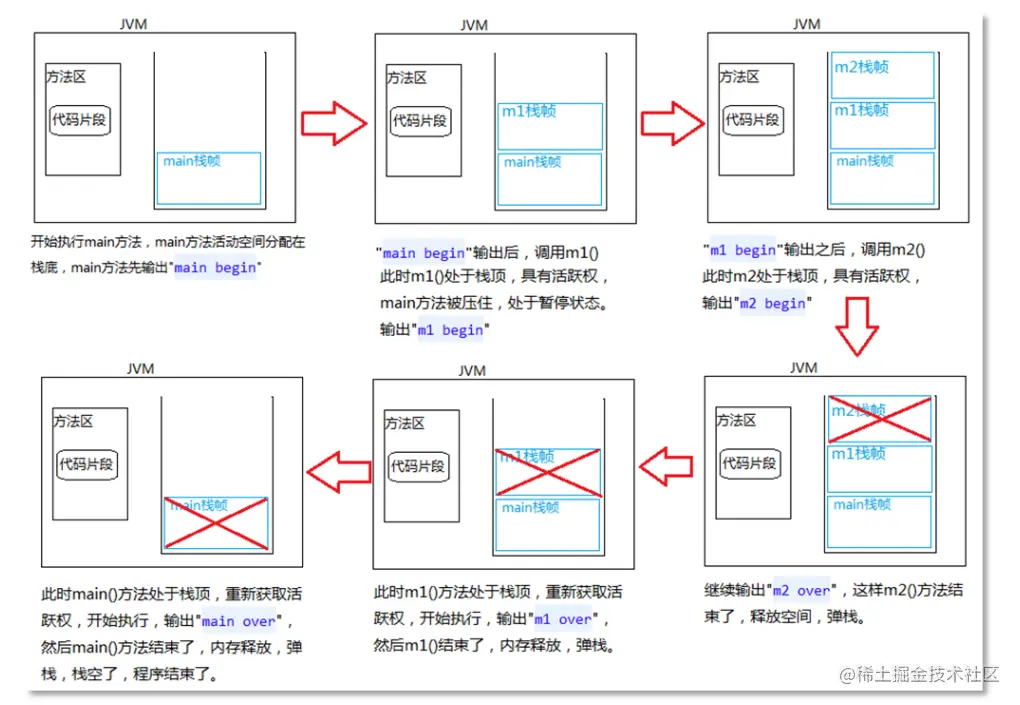 JVM

方法区

代码片段

main栈帧

开始执行main方法，main方法活动空间分配在栈底，main方法先输出"main begin"

JVM

方法区

代码片段

m1栈帧

main栈帧

"main begin"输出后，调用m1()
此时m1()处于栈顶，具有活跃权，
main方法被压住，处于暂停状态。
输出"m1 begin"

JVM

方法区

代码片段

m2栈帧

m1栈帧

main栈帧

"m1 begin"输出之后，调用m2()
此时m2处于栈顶，具有活跃权，
输出"m2 begin"

JVM

方法区

代码片段

m2栈帧

m1栈帧

main栈帧

继续输出"m2 over"，这样m2()方法结束了，释放空间，弹栈。

JVM

方法区

代码片段

m1栈帧

main栈帧

此时m1()方法处于栈顶，重新获取活跃权，开始执行，输出"m1 over"，
然后m1()结束了，内存释放，弹栈。

JVM

方法区

代码片段

main栈帧

此时main()方法处于栈顶，重新获取活跃权，开始执行，输出"main over"，
然后main()方法结束了，内存释放，弹栈，栈空了，程序结束了。

@稀土掘金技术社区