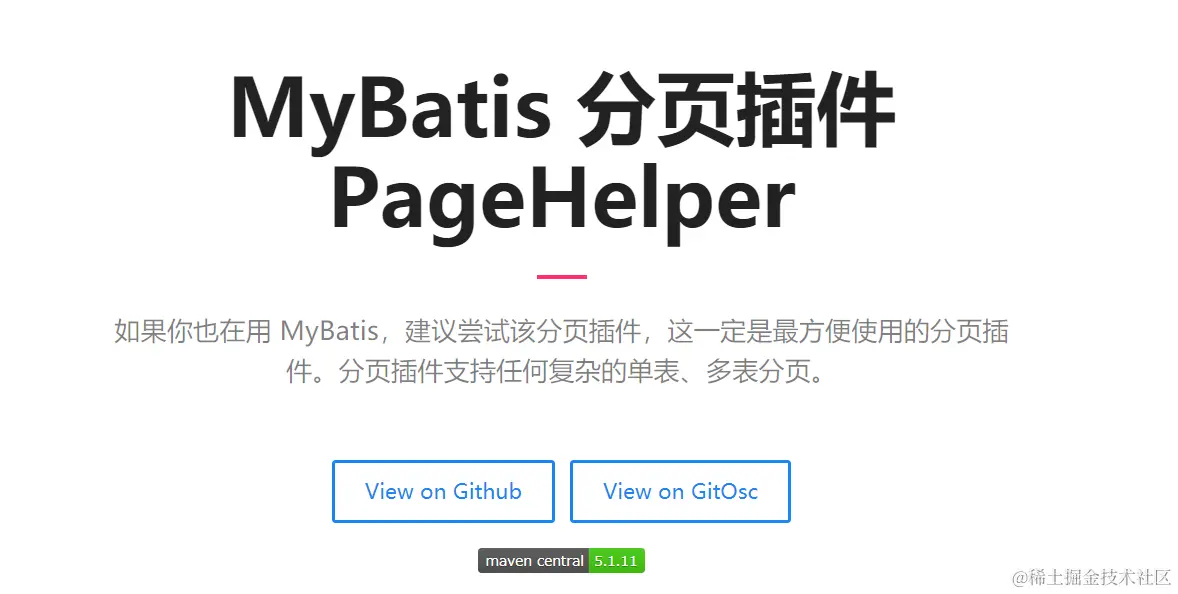 MyBatis 分页插件 PageHelper

如果你也在用 MyBatis，建议尝试该分页插件，这一定是最方便使用的分页插件。分页插件支持任何复杂的单表、多表分页。

View on Github

View on GitOsc

maven central 5.1.11

@稀土掘金技术社区