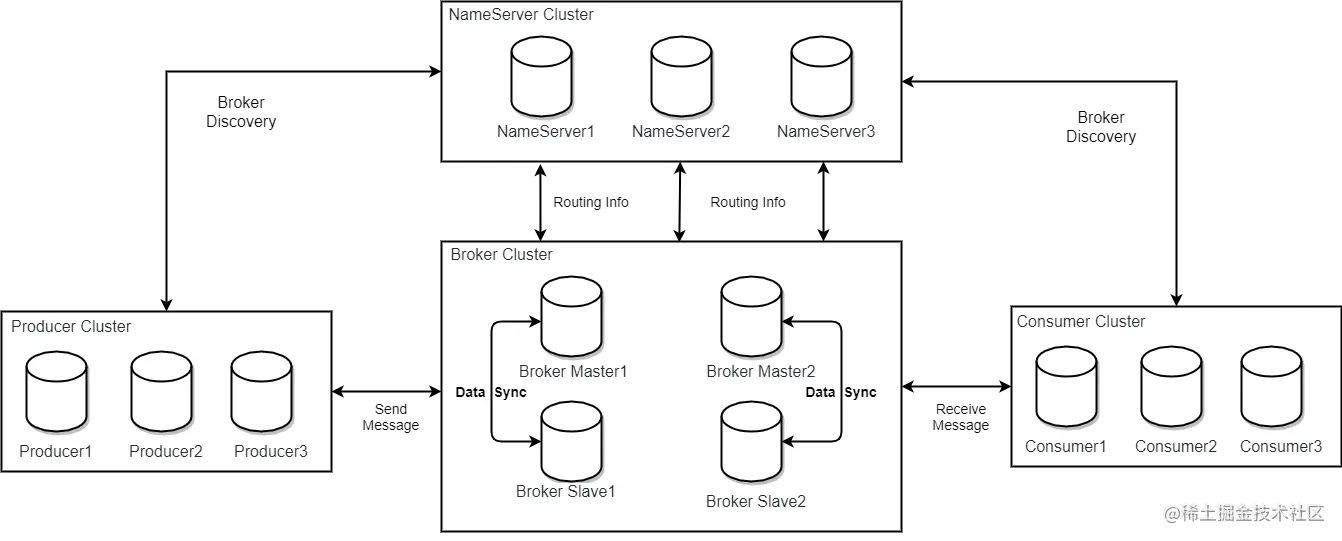 NameServer Cluster

NameServer1 NameServer2 NameServer3

Broker Discovery

Broker Discovery

Routing Info

Routing Info

Broker Cluster

Broker Master1

Broker Master2

Data Sync

Data Sync

Broker Slave1

Broker Slave2

Producer Cluster

Producer1 Producer2 Producer3

Send Message

Receive Message

Consumer Cluster

Consumer1 Consumer2 Consumer3

@稀土掘金技术社区