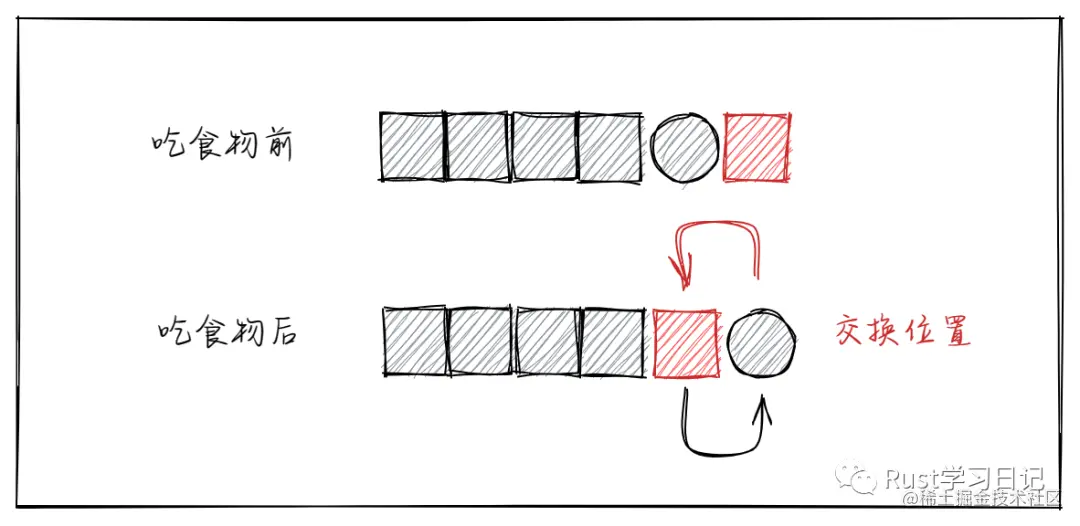 吃食物前

吃食物后

交换位置

Rust学习日记
@稀土掘金技术社区