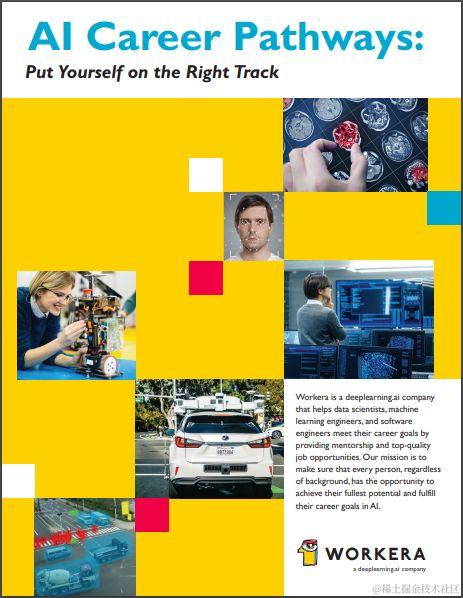 AI Career Pathways:
Put Yourself on the Right Track

Workera is a deeplearning.ai company that helps data scientists, machine learning engineers, and software engineers meet their career goals by providing mentorship and top-quality job opportunities. Our mission is to make sure that every person, regardless of background, has the opportunity to achieve their fullest potential and fulfill their career goals in AI.

WORKERA
a deeplearning.ai company

@稀土掘金技术社区