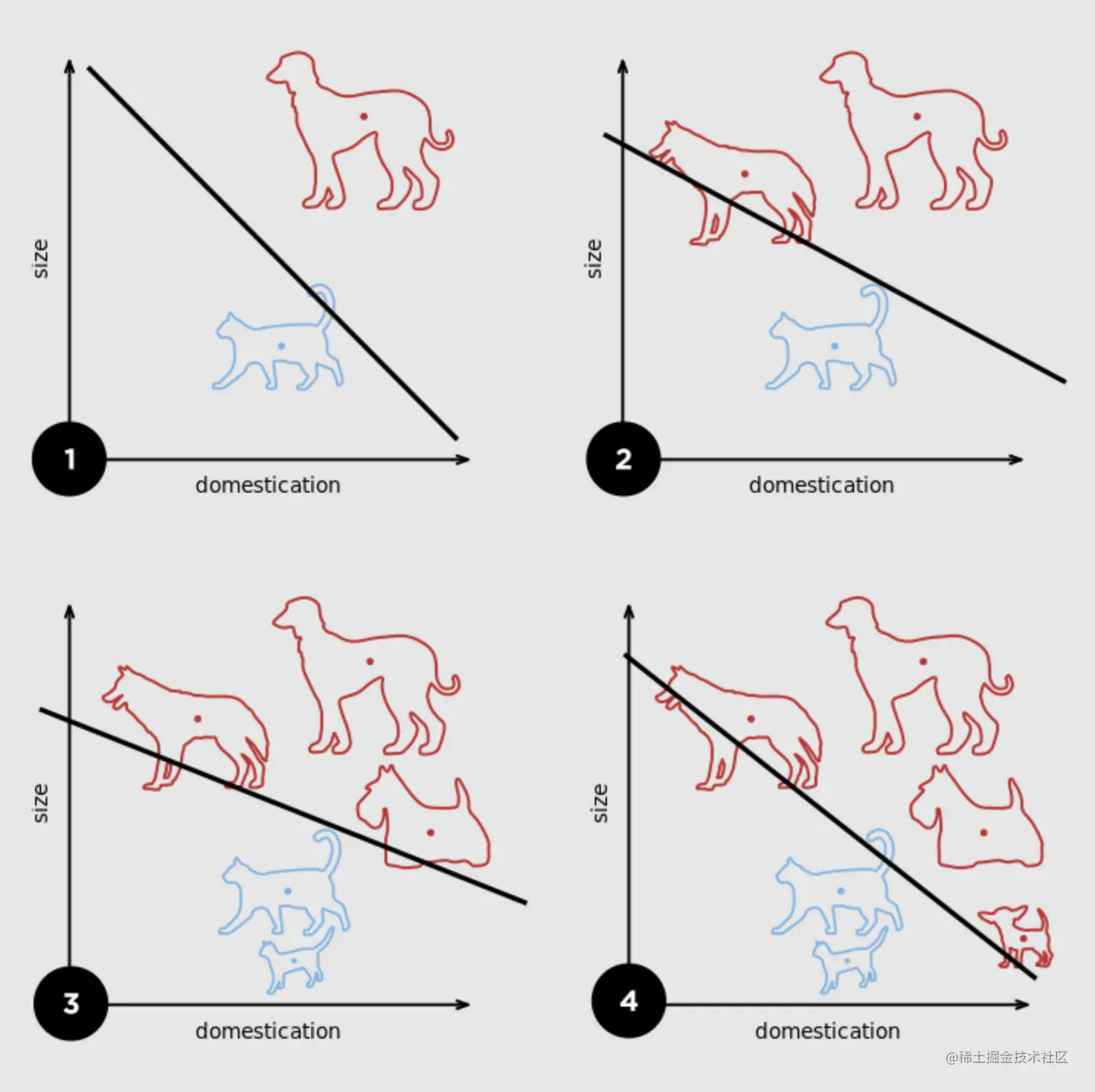 size
1
domestication

size
2
domestication

size
3
domestication

size
4
domestication

@稀土掘金技术社区