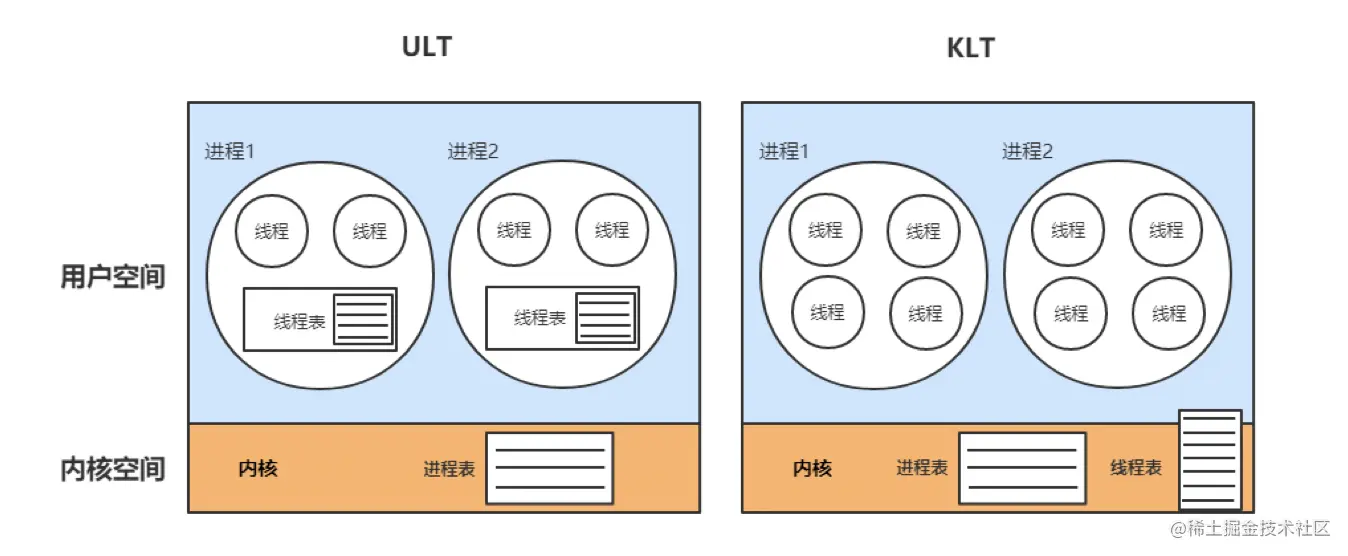 ULT

KLT

用户空间

内核空间

进程1

线程

线程

线程表

进程2

线程

线程

线程表

内核

进程表

进程1

线程

线程

线程

线程

进程2

线程

线程

线程

线程

内核

进程表

线程表

@稀土掘金技术社区