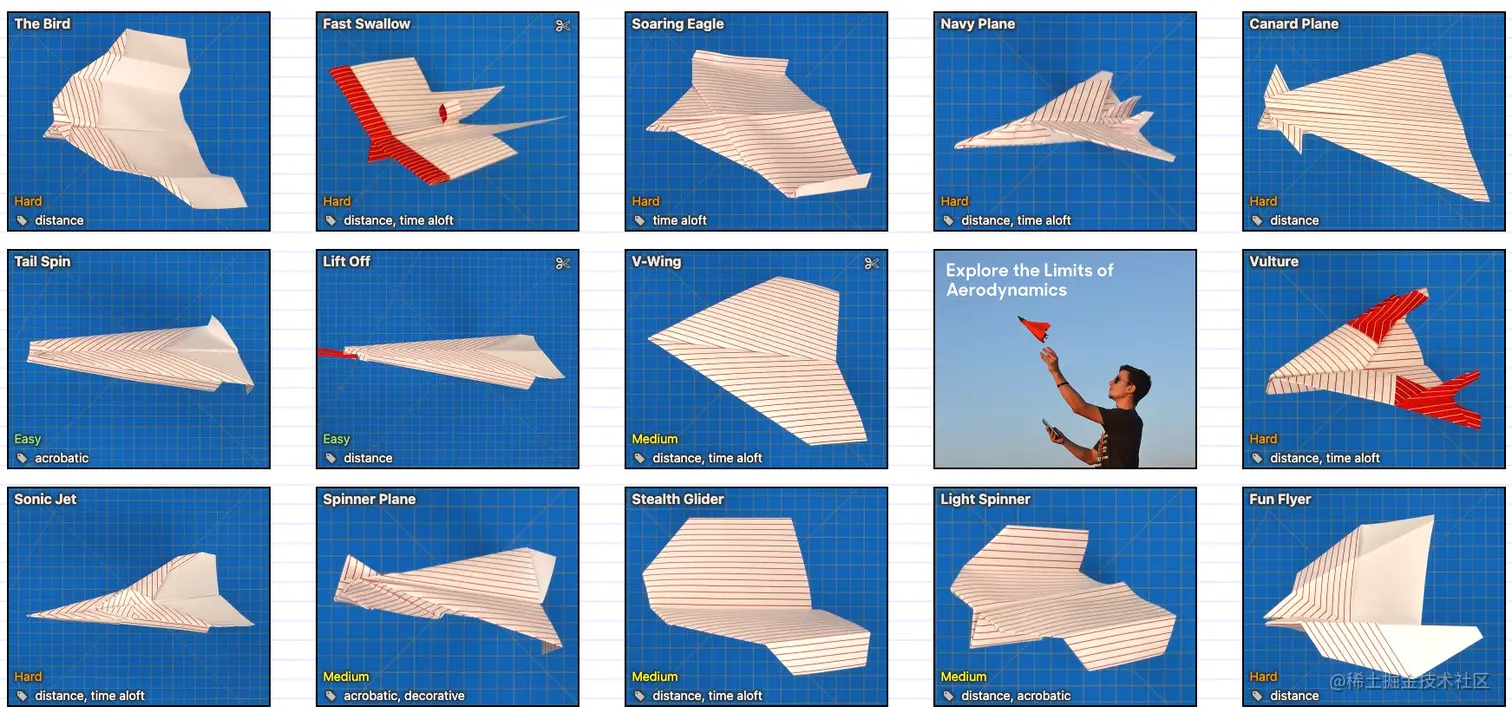 The Bird
Hard
distance

Fast Swallow
Hard
distance, time aloft

Soaring Eagle
Hard
time aloft

Navy Plane
Hard
distance, time aloft

Canard Plane
Hard
distance

Tail Spin
Easy
acrobatic

Lift Off
Easy
distance

V-Wing
Medium
distance, time aloft

Explore the Limits of Aerodynamics

Vulture
Hard
distance, time aloft

Sonic Jet
Hard
distance, time aloft

Spinner Plane
Medium
acrobatic, decorative

Stealth Glider
Medium
distance, time aloft

Light Spinner
Medium
distance, acrobatic

Fun Flyer
Hard
distance

@稀土掘金技术社区