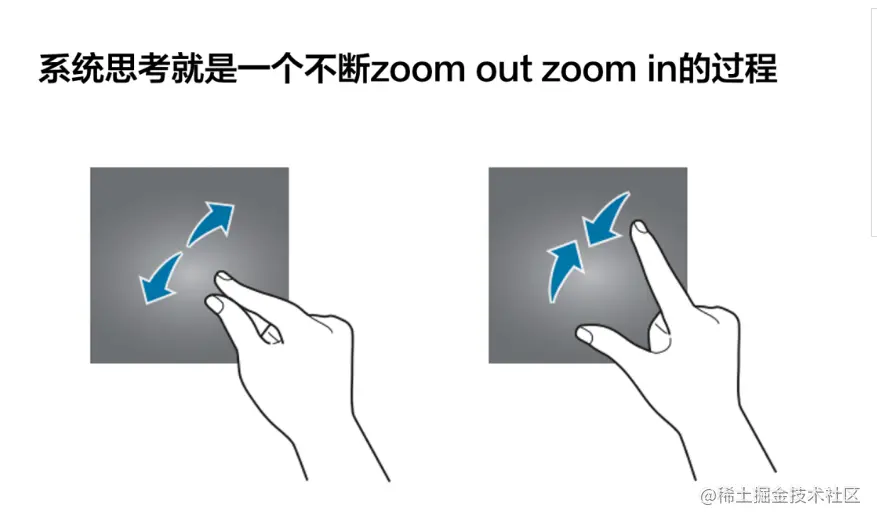 系统思考就是一个不断zoom out zoom in的过程

@稀土掘金技术社区