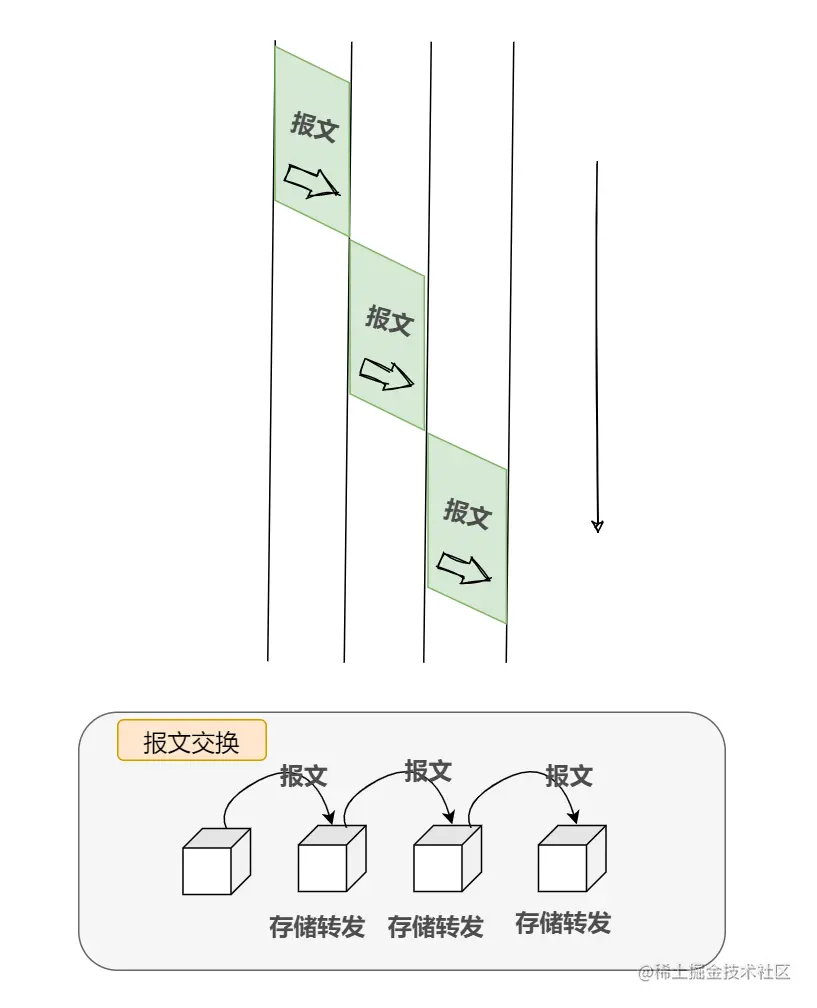 报文

报文

报文

报文交换

报文

报文

报文

存储转发

存储转发

存储转发

@稀土掘金技术社区