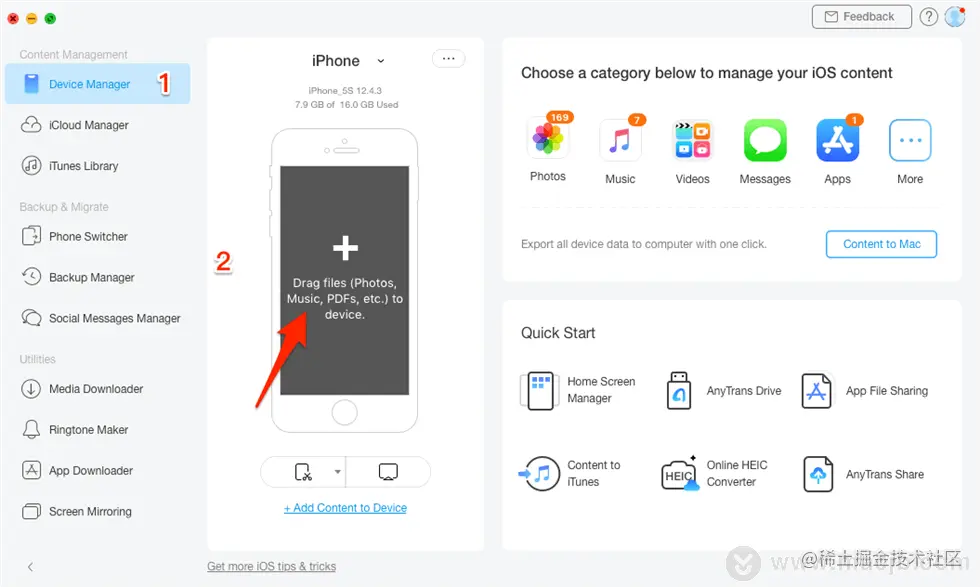 Feedback

Content Management
Device Manager 1
iCloud Manager
iTunes Library
Backup & Migrate
Phone Switcher
Backup Manager
Social Messages Manager
Utilities
Media Downloader
Ringtone Maker
App Downloader
Screen Mirroring

iPhone
iPhone_5S 12.4.3
7.9 GB of 16.0 GB Used

2

Drag files (Photos, Music, PDFs, etc.) to device.

+ Add Content to Device

Get more iOS tips & tricks

Choose a category below to manage your iOS content

169
Photos
7
Music
Videos
Messages
1
Apps
More

Export all device data to computer with one click.
Content to Mac

Quick Start
Home Screen Manager
AnyTrans Drive
App File Sharing
Content to iTunes
HEIC
Online HEIC Converter
AnyTrans Share

@稀土掘金技术社区