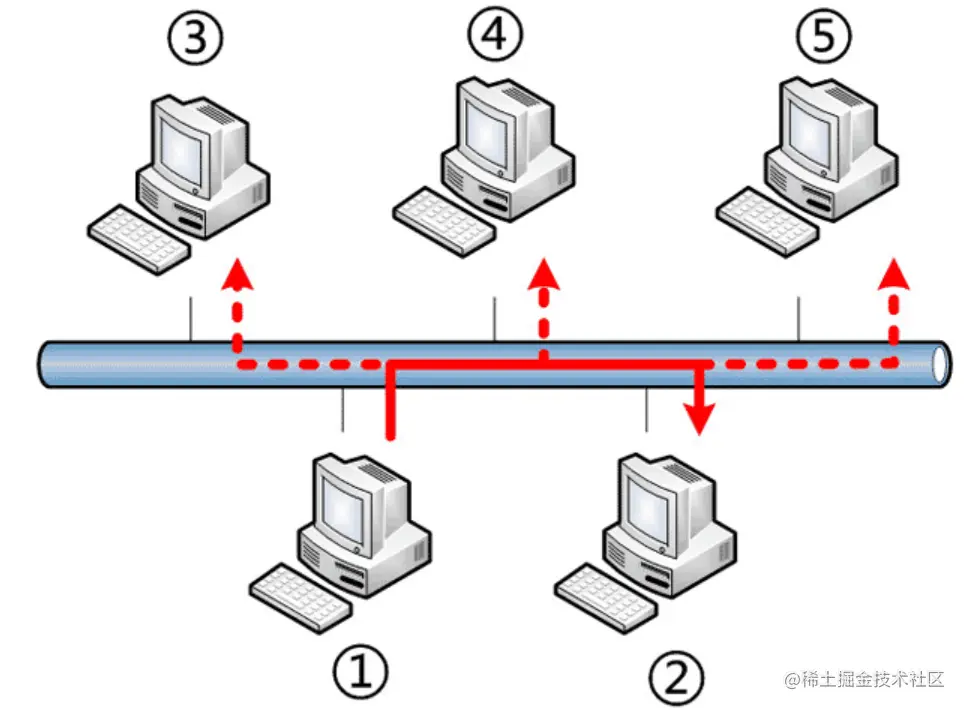 ③

④

⑤

①

②

@稀土掘金技术社区