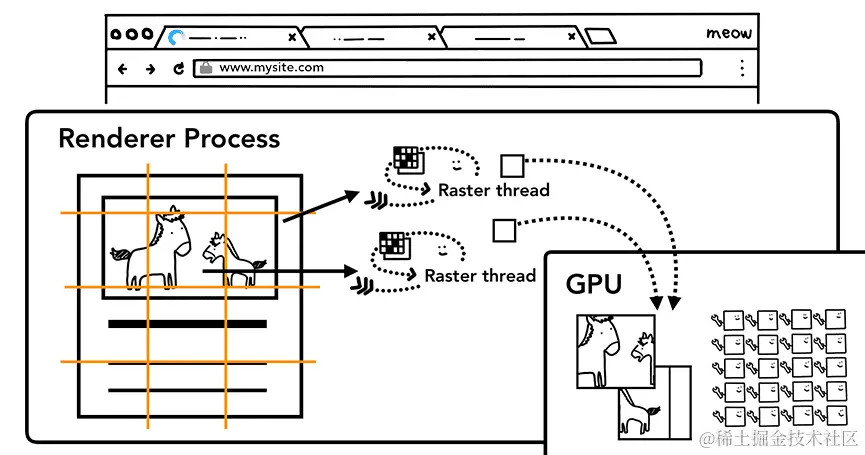 meow

www.mysite.com

Renderer Process

Raster thread

Raster thread

GPU

@稀土掘金技术社区