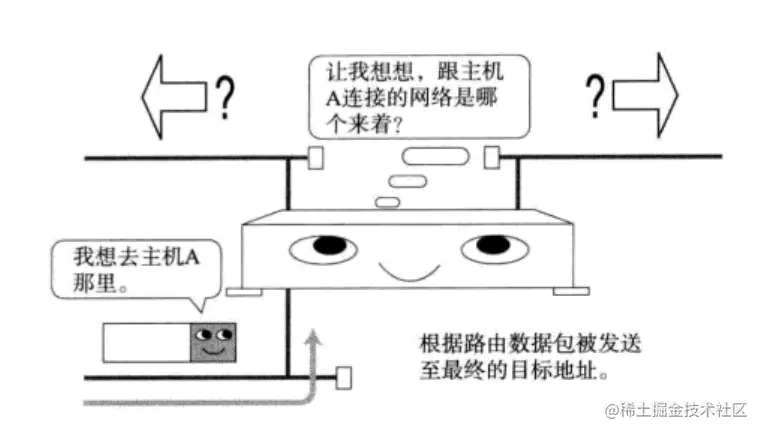 ?

让我想想，跟主机A连接的网络是哪个来着？

?

我想去主机A那里。

根据路由数据包被发送至最终的目标地址。

@稀土掘金技术社区