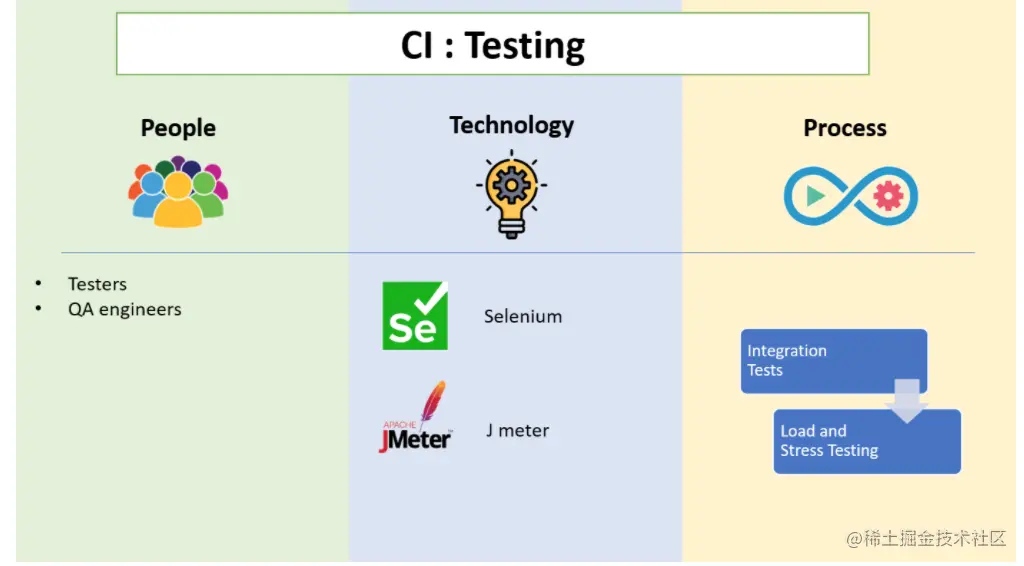 CI : Testing

People

• Testers
• QA engineers

Technology

Se

Selenium

APACHE
JMeter

J meter

Process

Integration
Tests

Load and
Stress Testing

@稀土掘金技术社区