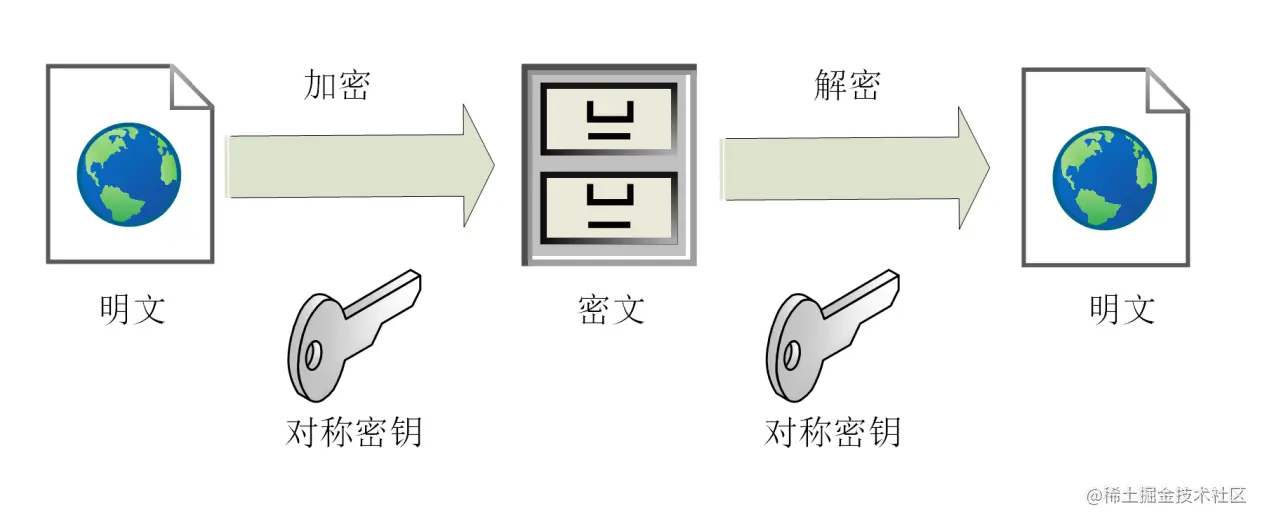 加密

解密

明文

密文

明文

对称密钥

对称密钥

@稀土掘金技术社区