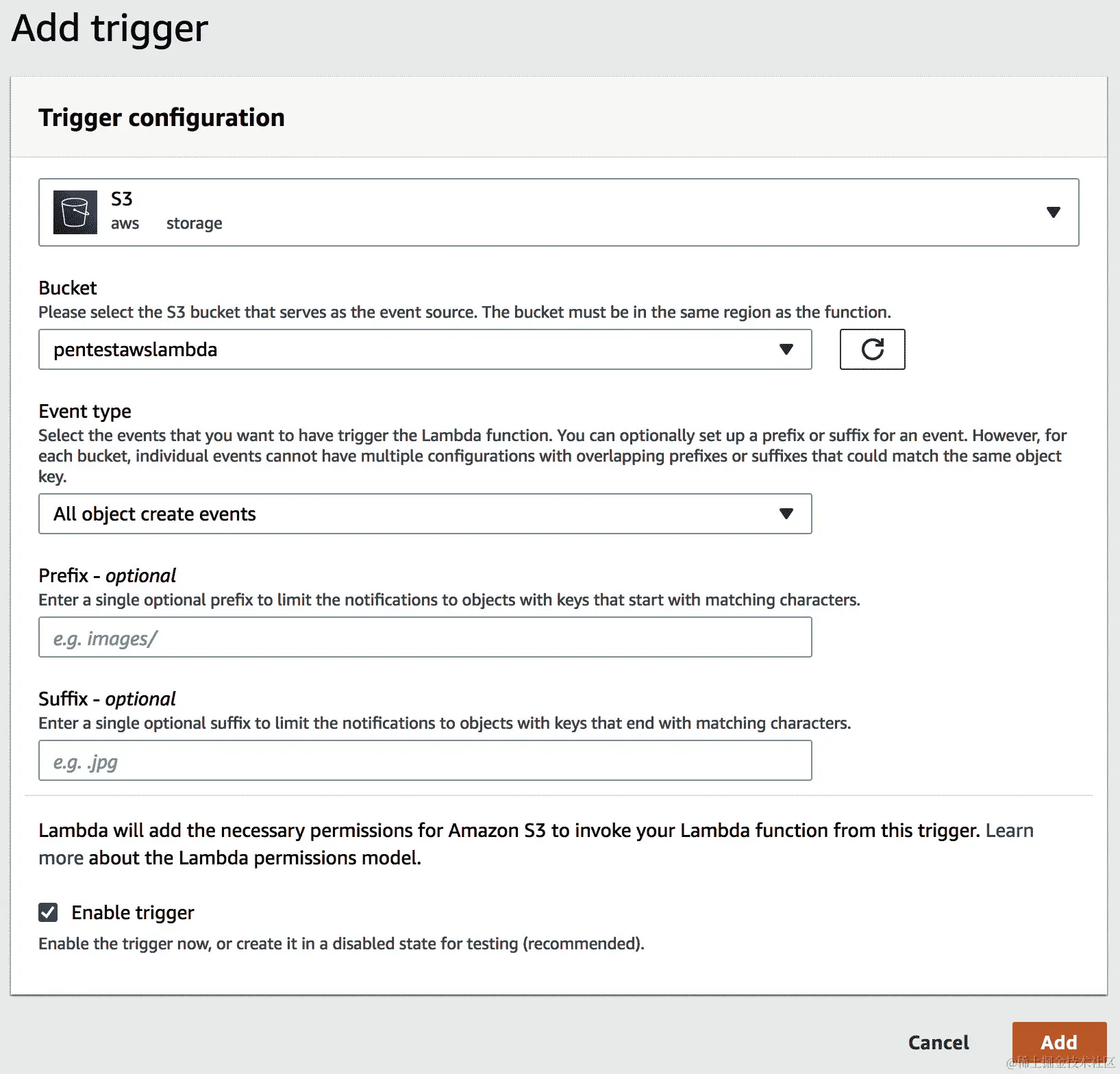 Add trigger

Trigger configuration

S3
aws storage

Bucket
Please select the S3 bucket that serves as the event source. The bucket must be in the same region as the function.

pentestawslambda

Event type
Select the events that you want to have trigger the Lambda function. You can optionally set up a prefix or suffix for an event. However, for each bucket, individual events cannot have multiple configurations with overlapping prefixes or suffixes that could match the same object key.

All object create events

Prefix - optional
Enter a single optional prefix to limit the notifications to objects with keys that start with matching characters.

e.g. images/

Suffix - optional
Enter a single optional suffix to limit the notifications to objects with keys that end with matching characters.

e.g. .jpg

Lambda will add the necessary permissions for Amazon S3 to invoke your Lambda function from this trigger. Learn more about the Lambda permissions model.

Enable trigger

Enable the trigger now, or create it in a disabled state for testing (recommended).

Cancel Add

@稀土掘金技术社区