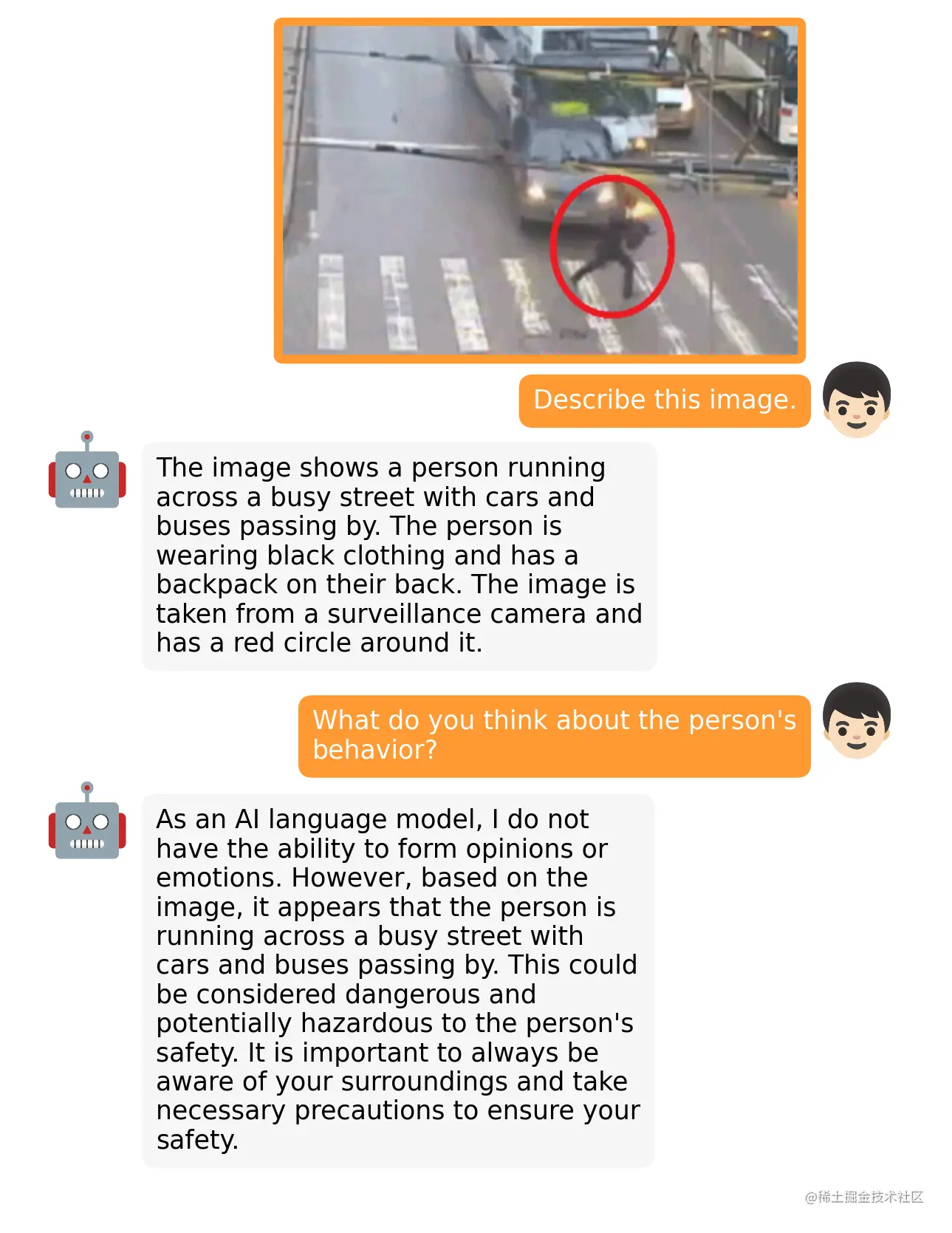 Describe this image.

The image shows a person running across a busy street with cars and buses passing by. The person is wearing black clothing and has a backpack on their back. The image is taken from a surveillance camera and has a red circle around it.

What do you think about the person's behavior?

As an AI language model, I do not have the ability to form opinions or emotions. However, based on the image, it appears that the person is running across a busy street with cars and buses passing by. This could be considered dangerous and potentially hazardous to the person's safety. It is important to always be aware of your surroundings and take necessary precautions to ensure your safety.

@稀土掘金技术社区