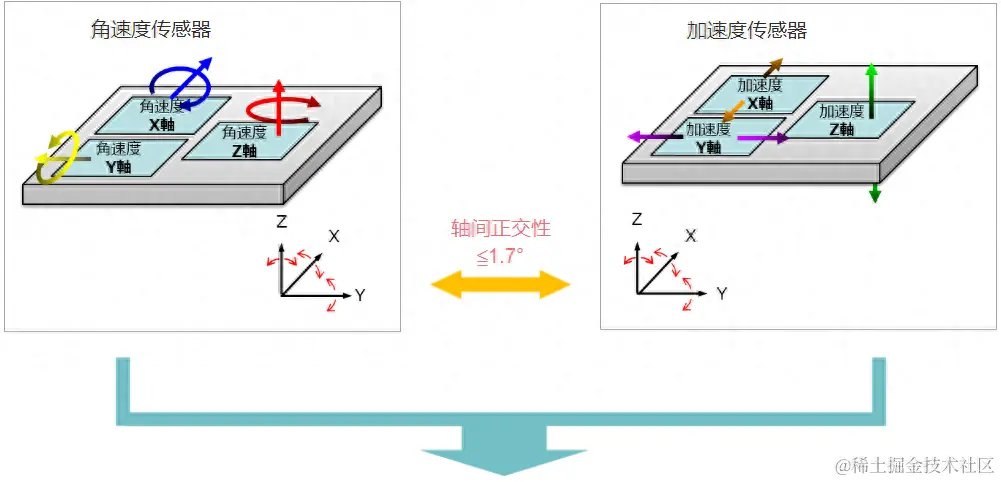 角速度传感器

角速度
X軸

角速度
Z軸

角速度
Y軸

Z
X
Y

轴间正交性
≦1.7°

加速度传感器

加速度
X軸

加速度
Z軸

加速度
Y軸

Z
X
Y

@稀土掘金技术社区