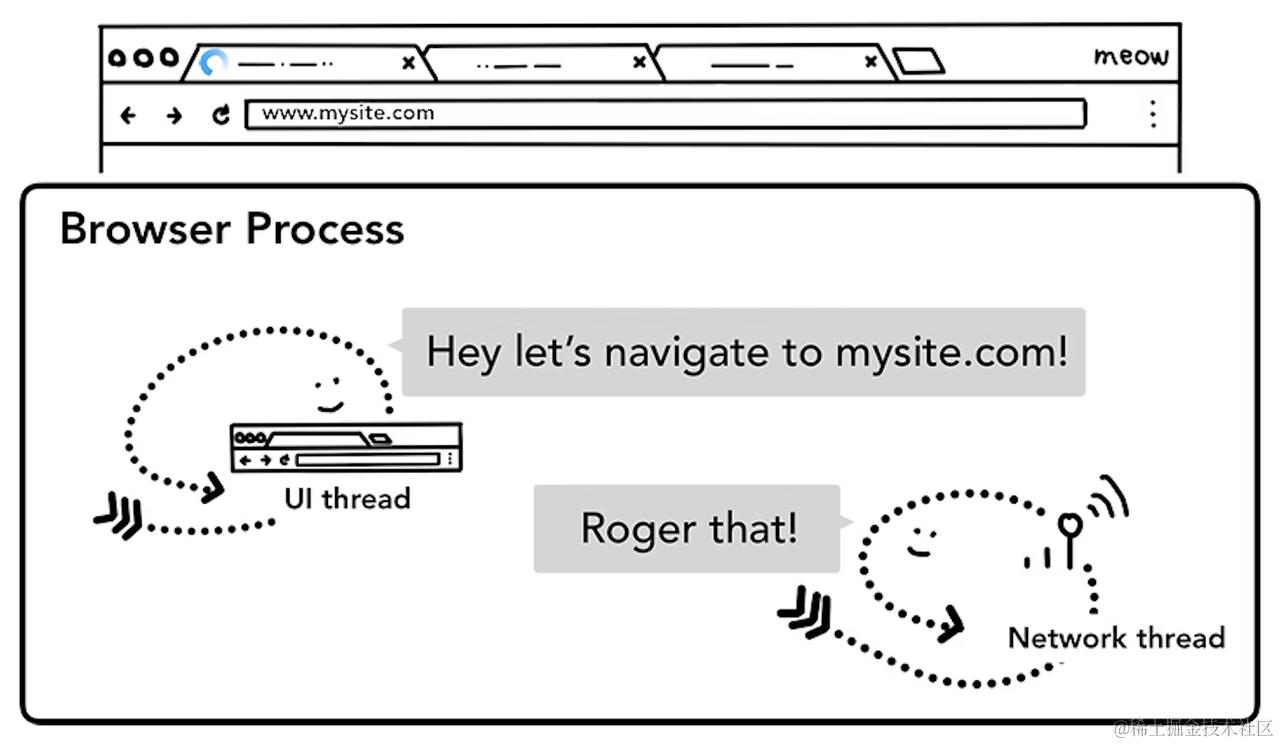 meow

www.mysite.com

Browser Process

Hey let's navigate to mysite.com!

UI thread

Roger that!

Network thread

@稀土掘金技术社区